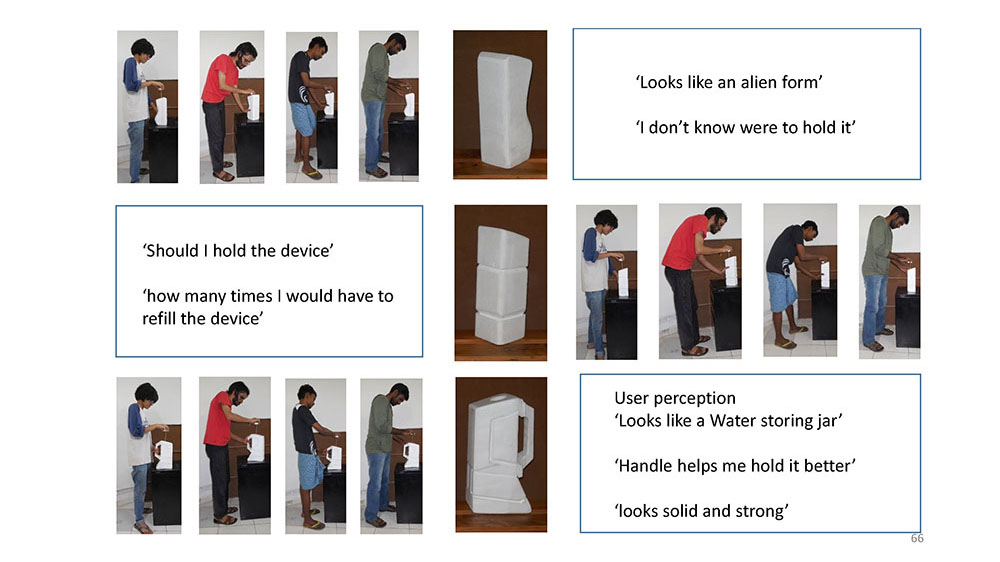 ‘Looks like an alien form’

‘I don’t know were to hold it’

‘Should I hold the device’

‘how many times I would have to refill the device’

User perception
‘Looks like a Water storing jar’

‘Handle helps me hold it better’

‘looks solid and strong’

66