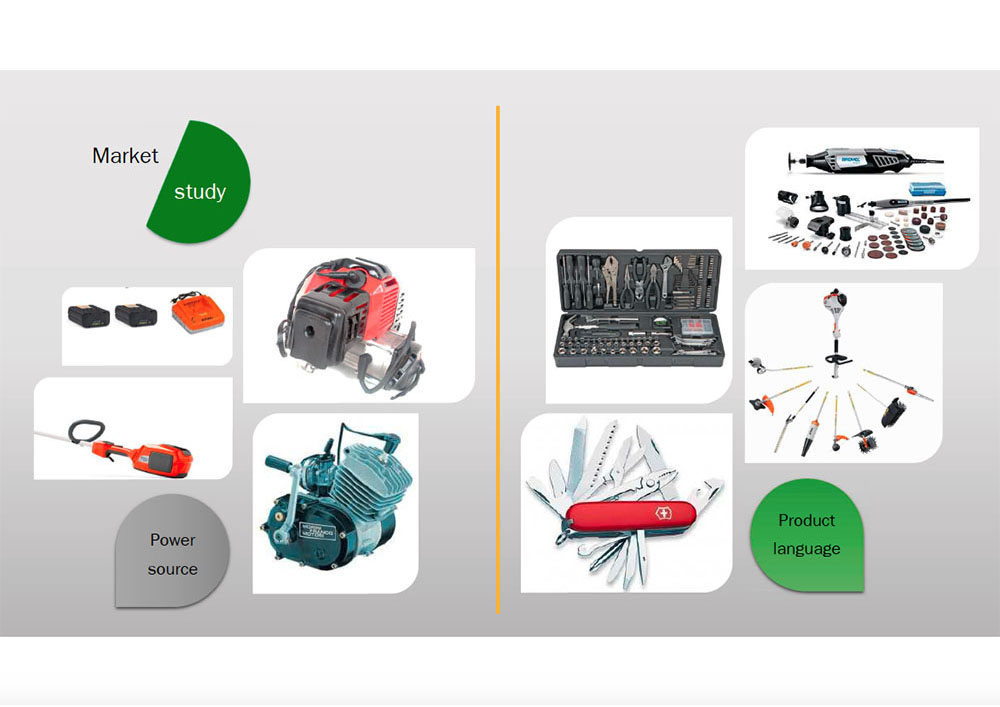 Market study

Power source

Product language