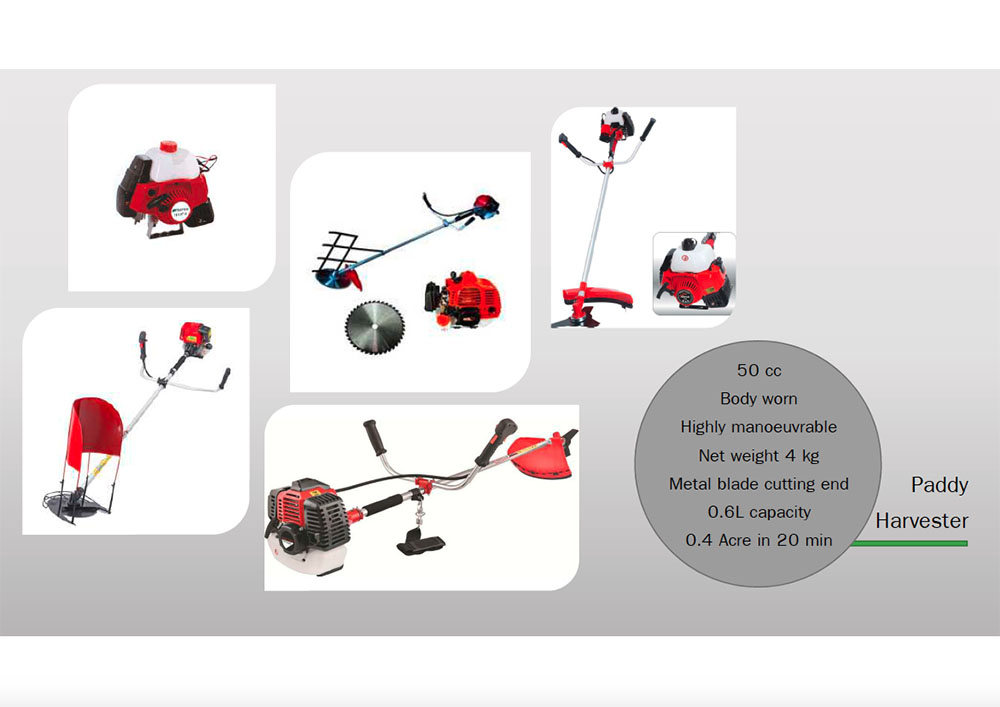 50 cc
Body worn
Highly manoeuvrable
Net weight 4 kg
Metal blade cutting end
0.6L capacity
0.4 Acre in 20 min

Paddy
Harvester