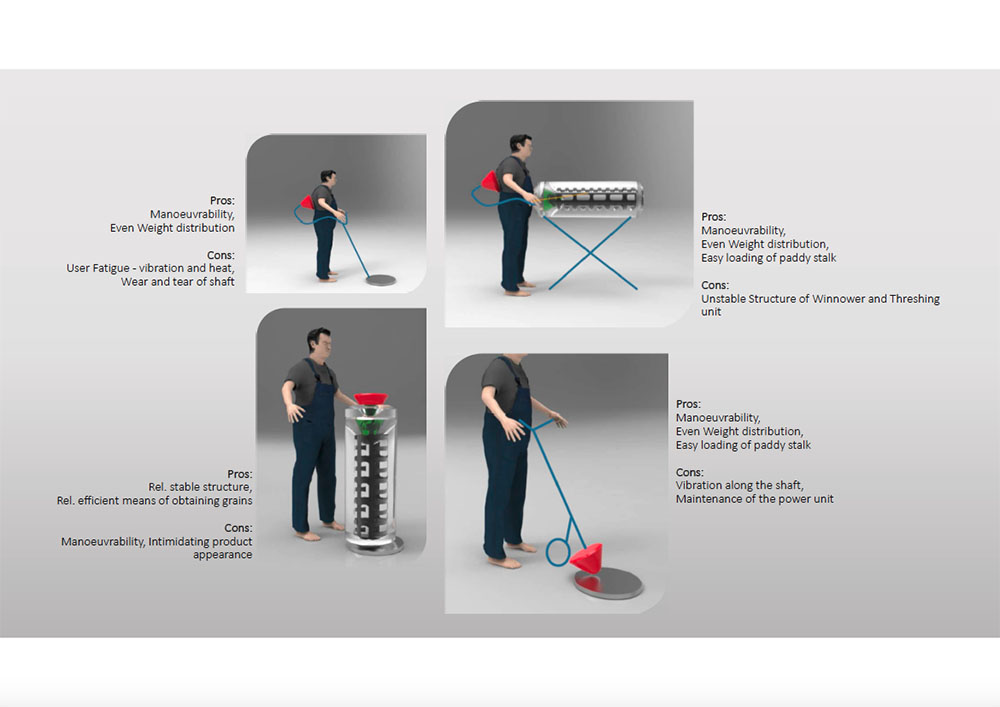 Pros:
Manoeuvrability,
Even Weight distribution

Cons:
User Fatigue - vibration and heat,
Wear and tear of shaft

Pros:
Manoeuvrability,
Even Weight distribution,
Easy loading of paddy stalk

Cons:
Unstable Structure of Winnower and Threshing unit

Pros:
Rel. stable structure,
Rel. efficient means of obtaining grains

Cons:
Manoeuvrability, Intimidating product appearance

Pros:
Manoeuvrability,
Even Weight distribution,
Easy loading of paddy stalk

Cons:
Vibration along the shaft,
Maintenance of the power unit