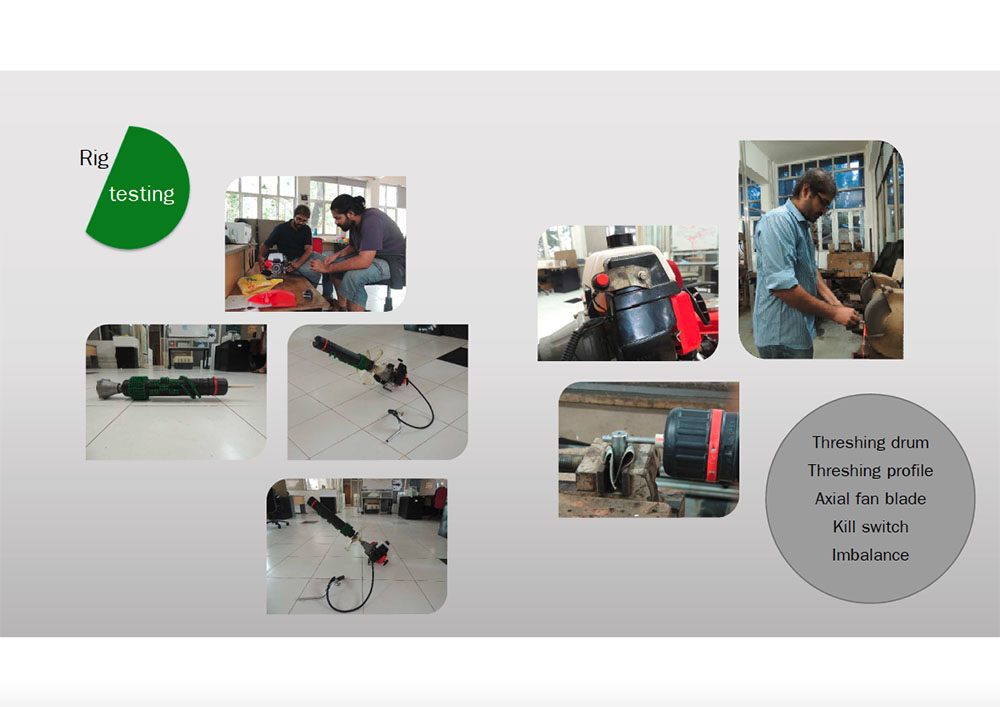 Rig testing

Threshing drum
Threshing profile
Axial fan blade
Kill switch
Imbalance