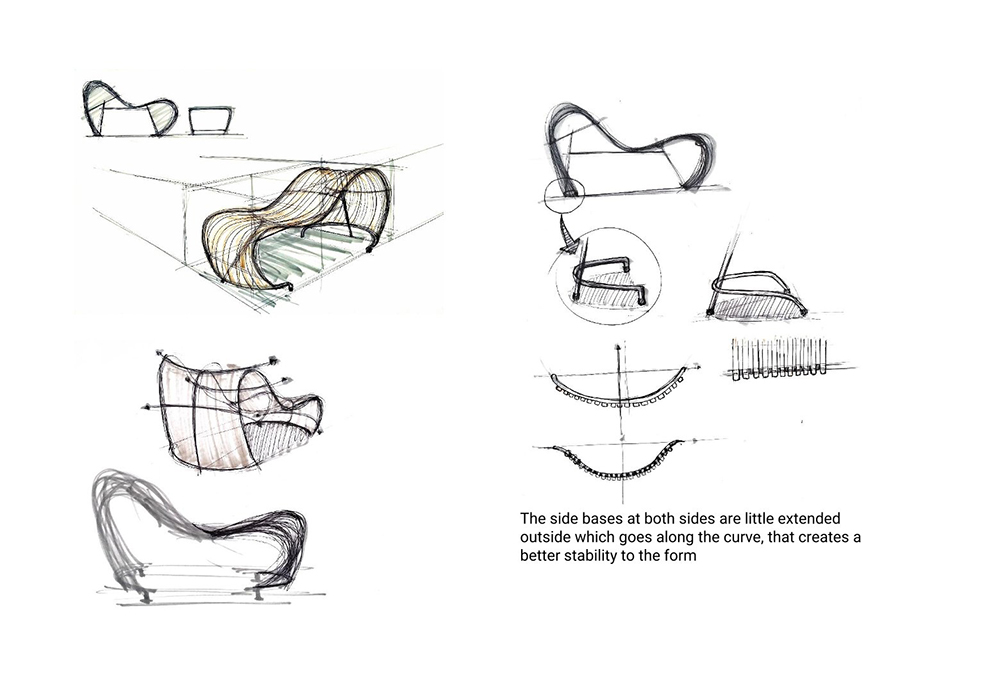 The side bases at both sides are little extended outside which goes along the curve, that creates a better stability to the form