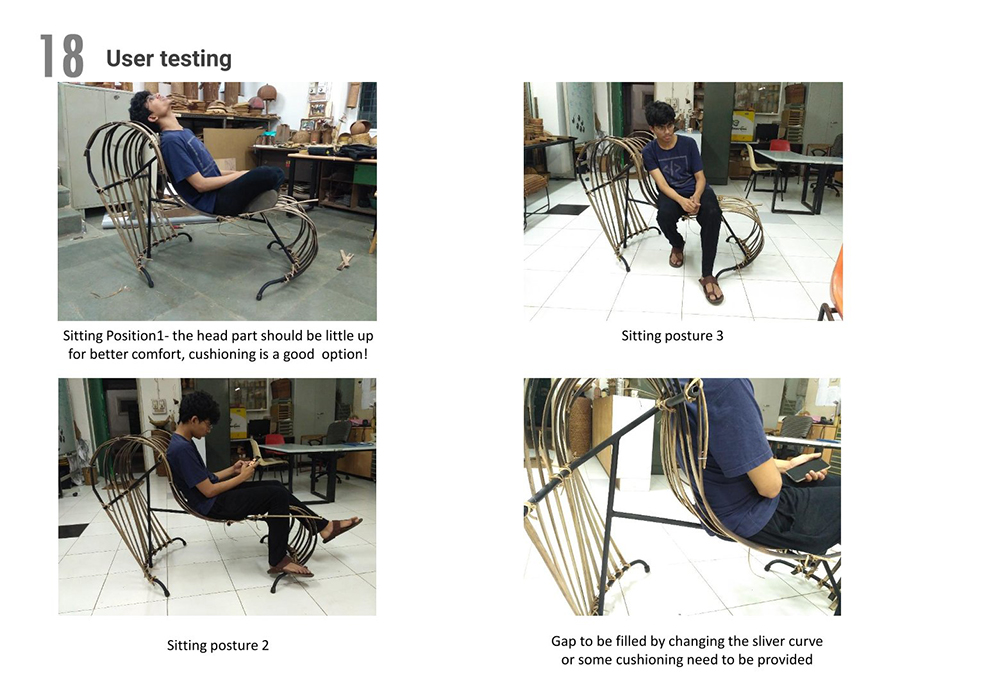 18 User testing

Sitting Position1- the head part should be little up for better comfort, cushioning is a good option!

Sitting posture 3

Sitting posture 2

Gap to be filled by changing the sliver curve or some cushioning need to be provided