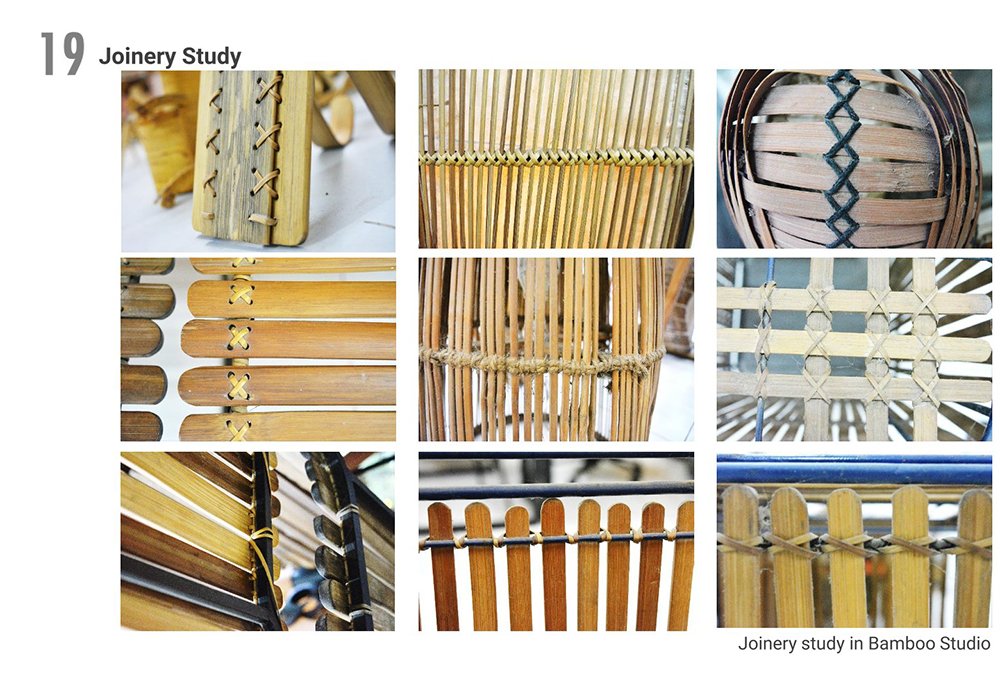 19 Joinery Study

Joinery study in Bamboo Studio