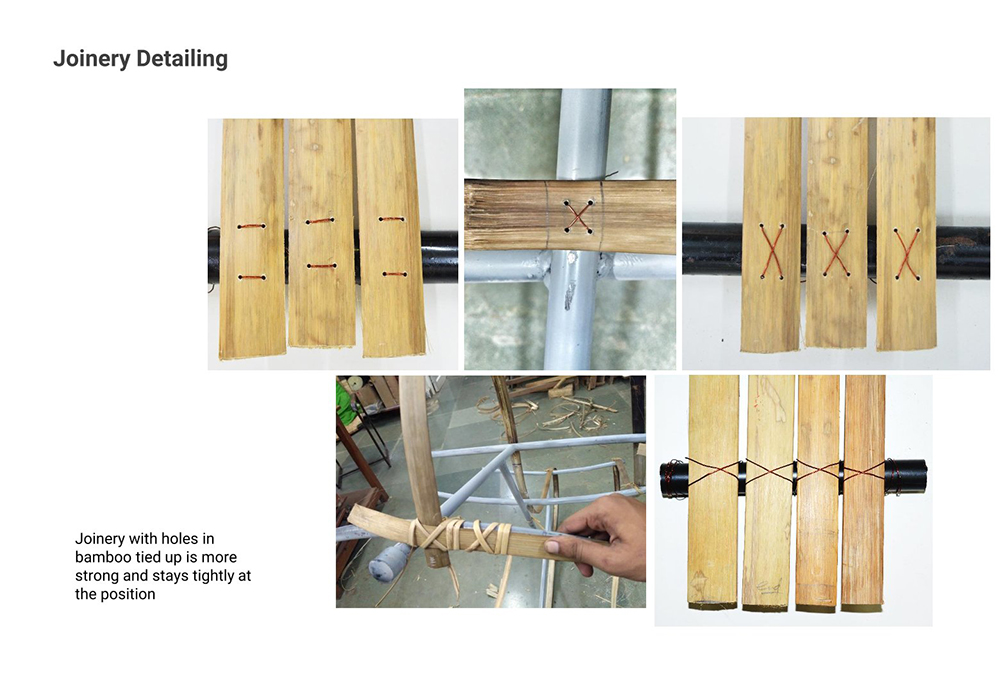 Joinery Detailing

Joinery with holes in bamboo tied up is more strong and stays tightly at the position