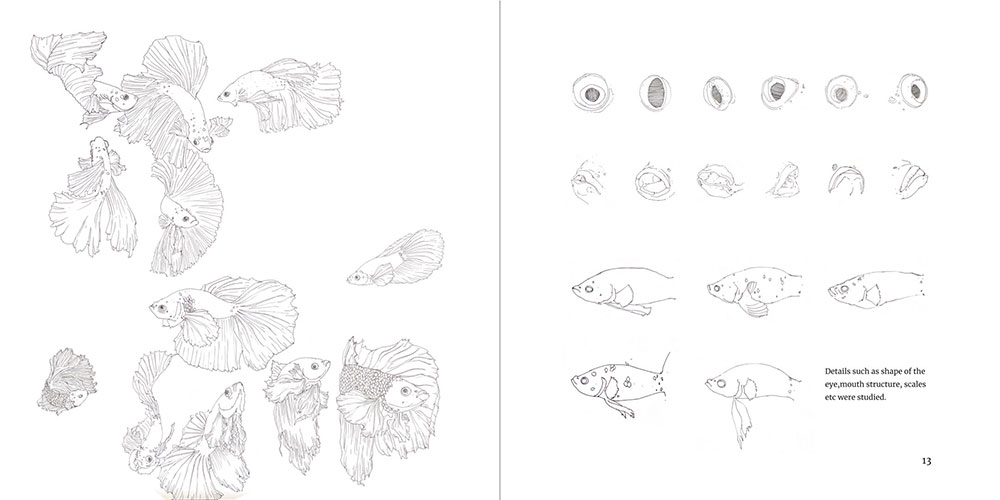 Details such as shape of the eye,mouth structure, scales etc were studied.

13