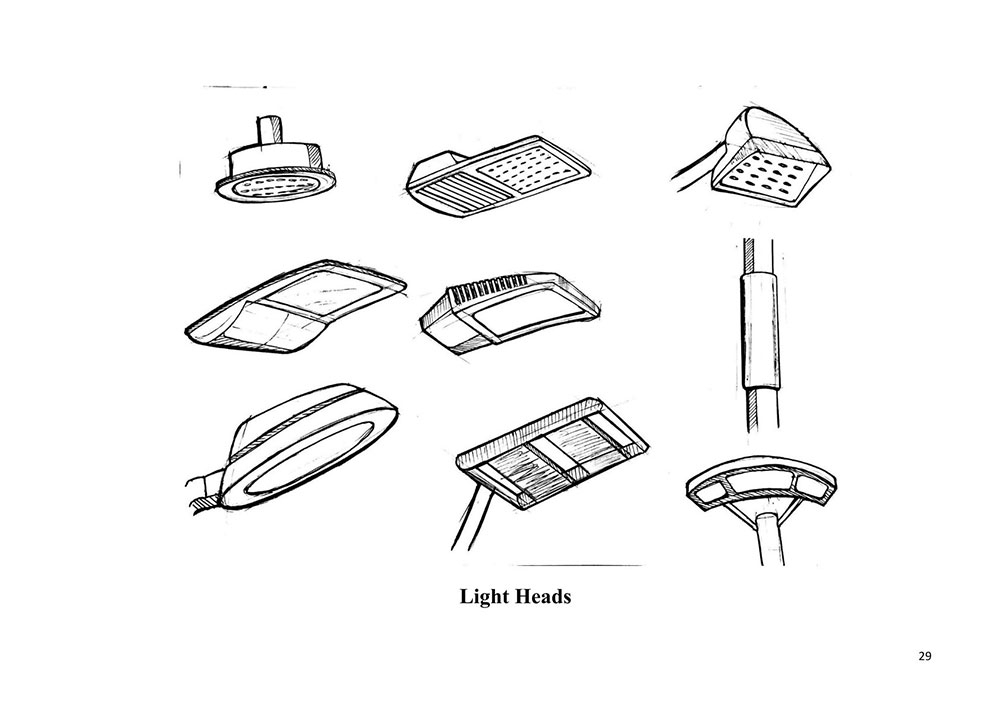 Light Heads

29