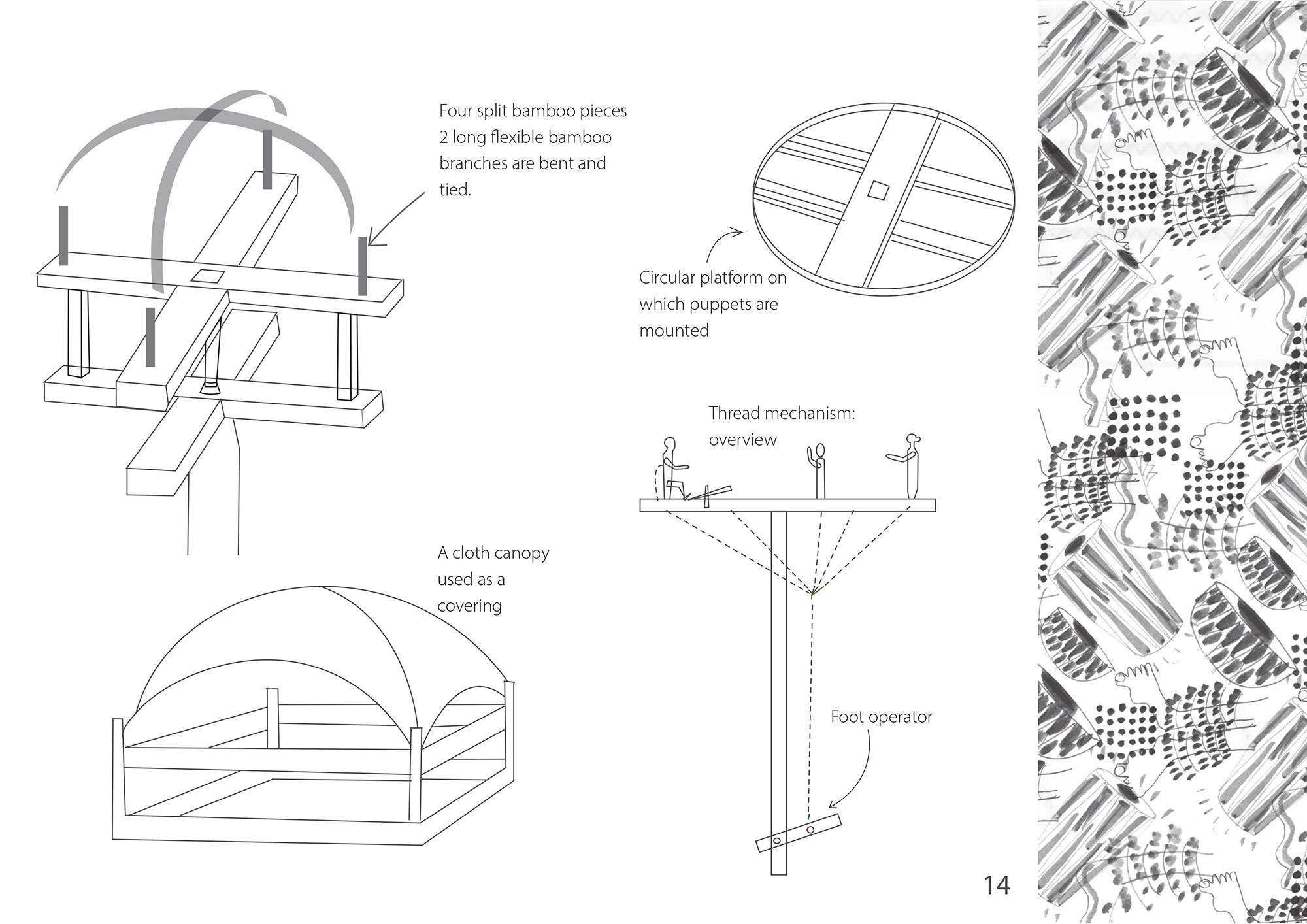 Four split bamboo pieces
2 long flexible bamboo branches are bent and tied.

Circular platform on which puppets are mounted

Thread mechanism: overview

A cloth canopy used as a covering

Foot operator

14