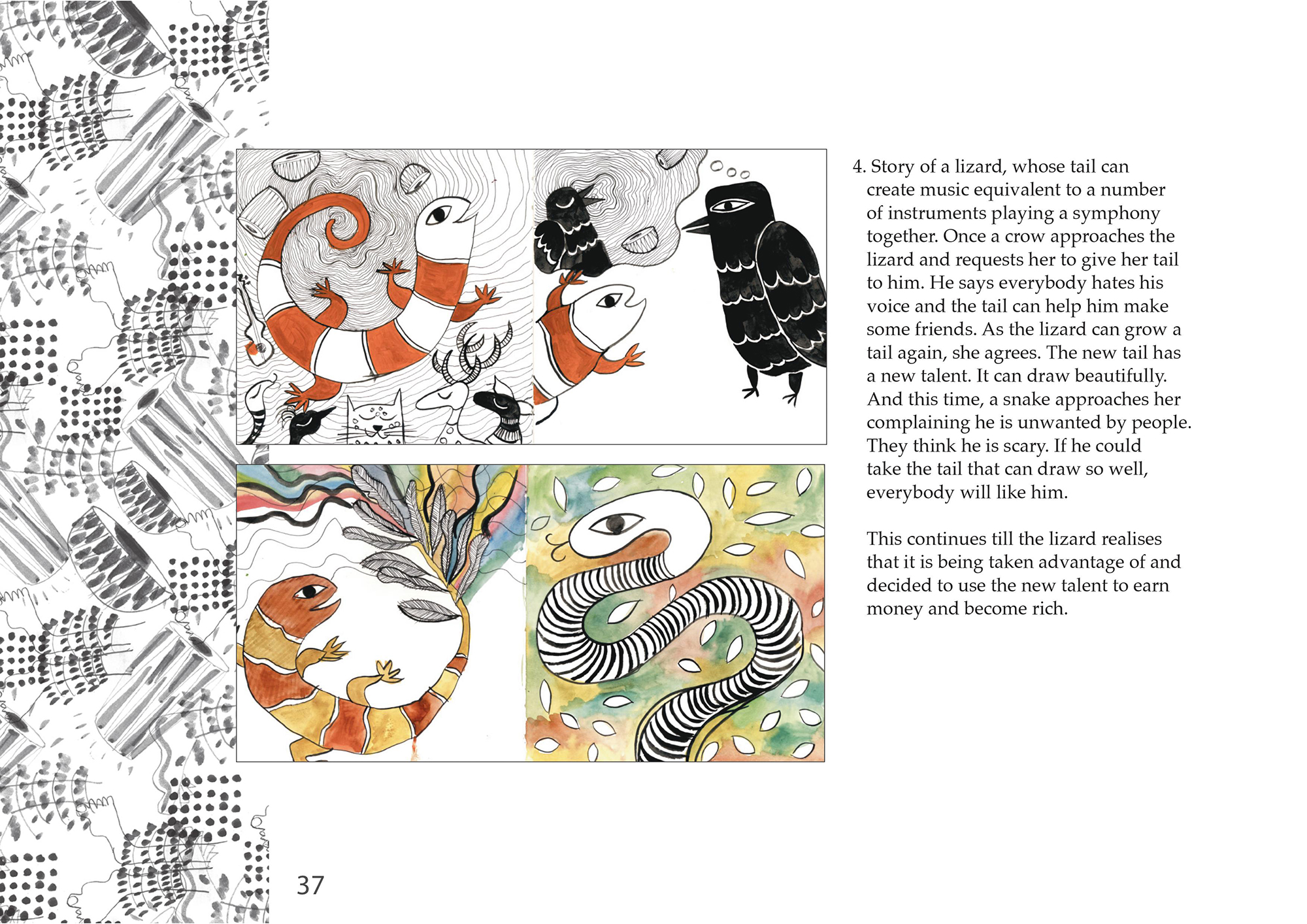 4. Story of a lizard, whose tail can create music equivalent to a number of instruments playing a symphony together. Once a crow approaches the lizard and requests her to give her tail to him. He says everybody hates his voice and the tail can help him make some friends. As the lizard can grow a tail again, she agrees. The new tail has a new talent. It can draw beautifully. And this time, a snake approaches her complaining he is unwanted by people. They think he is scary. If he could take the tail that can draw so well, everybody will like him.

This continues till the lizard realises that it is being taken advantage of and decided to use the new talent to earn money and become rich.

37