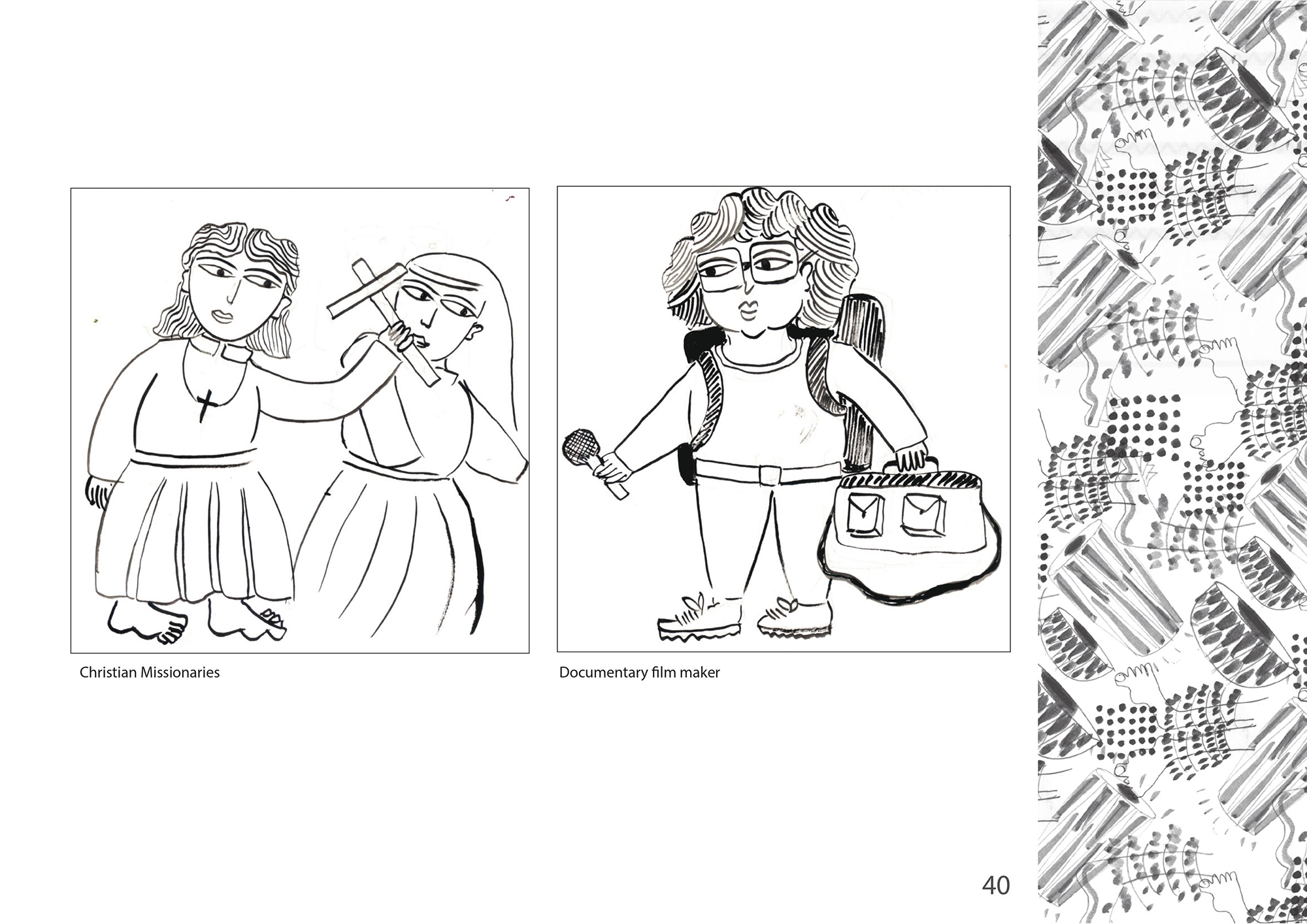 Christian Missionaries

Documentary film maker

40