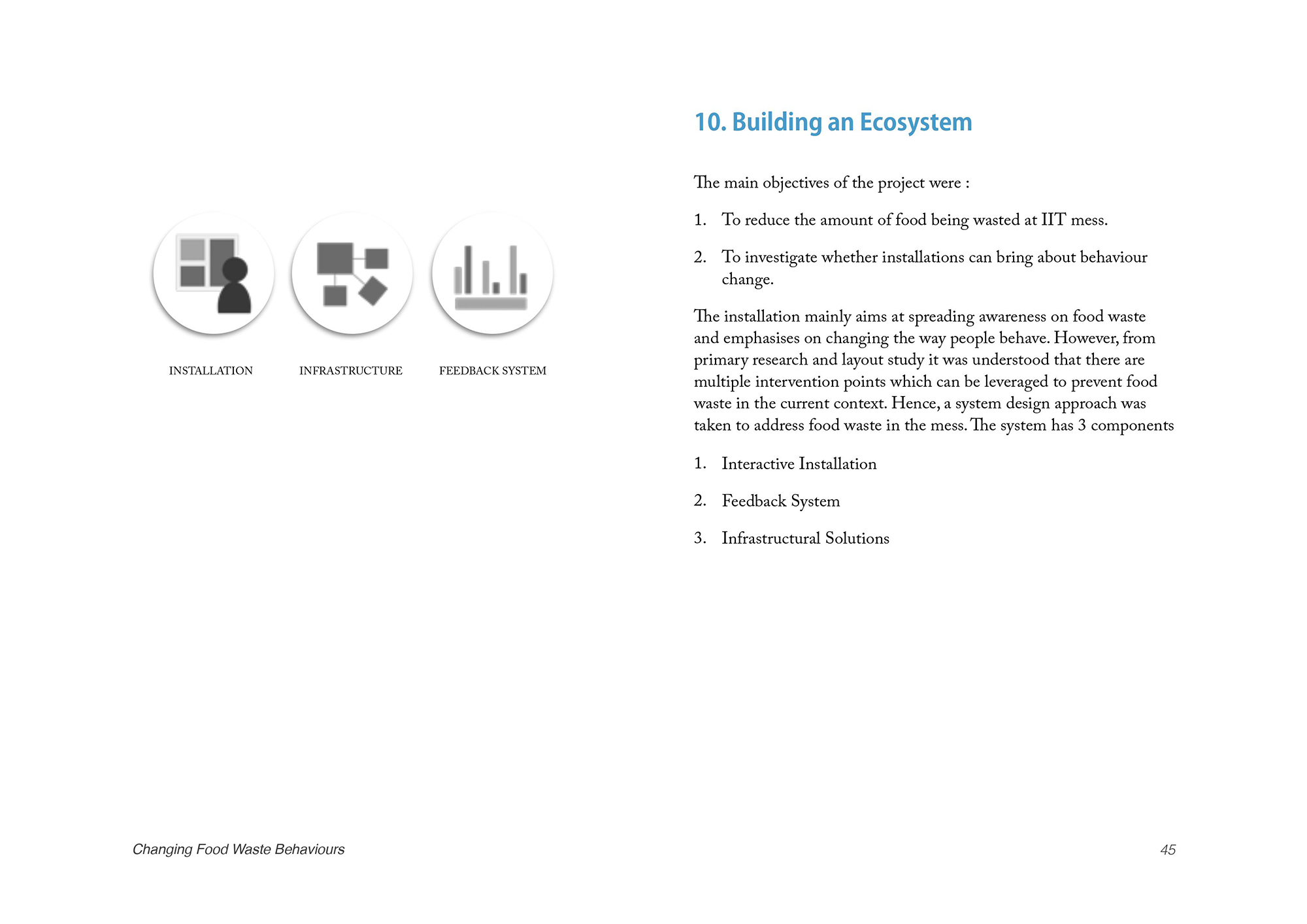 INSTALLATION

INFRASTRUCTURE

FEEDBACK SYSTEM

10. Building an Ecosystem

The main objectives of the project were :

1. To reduce the amount of food being wasted at IIT mess.

2. To investigate whether installations can bring about behaviour change.

The installation mainly aims at spreading awareness on food waste and emphasises on changing the way people behave. However, from primary research and layout study it was understood that there are multiple intervention points which can be leveraged to prevent food waste in the current context. Hence, a system design approach was taken to address food waste in the mess. The system has 3 components

1. Interactive Installation

2. Feedback System

3. Infrastructural Solutions

Changing Food Waste Behaviours

45