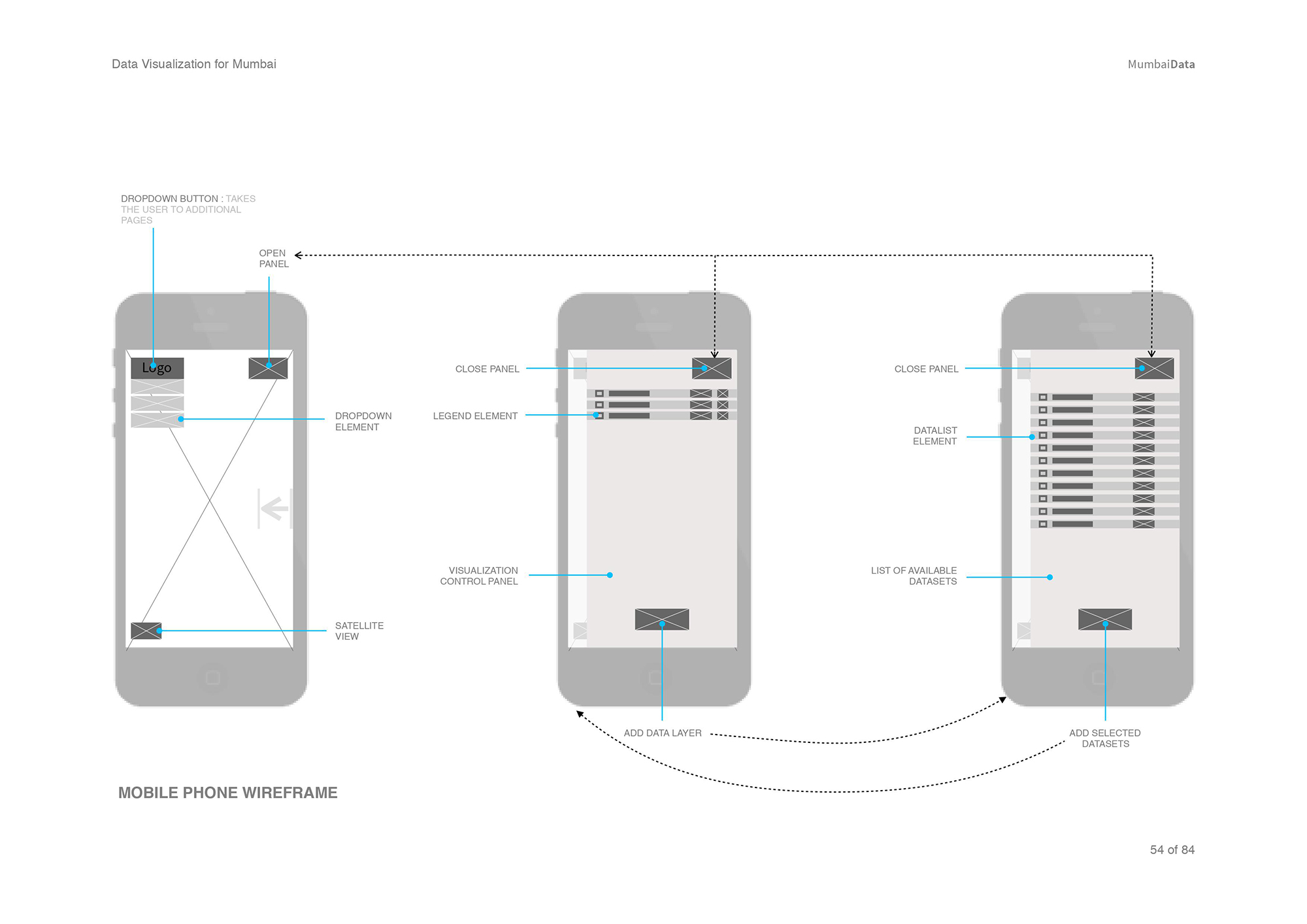 Data Visualization for Mumbai

MumbaiData

DROPDOWN BUTTON : TAKES THE USER TO ADDITIONAL PAGES

OPEN PANEL

Logo

DROPDOWN ELEMENT

SATELLITE VIEW

CLOSE PANEL

LEGEND ELEMENT

VISUALIZATION CONTROL PANEL

ADD DATA LAYER

CLOSE PANEL

DATALIST ELEMENT

LIST OF AVAILABLE DATASETS

ADD SELECTED DATASETS

MOBILE PHONE WIREFRAME

54 of 84