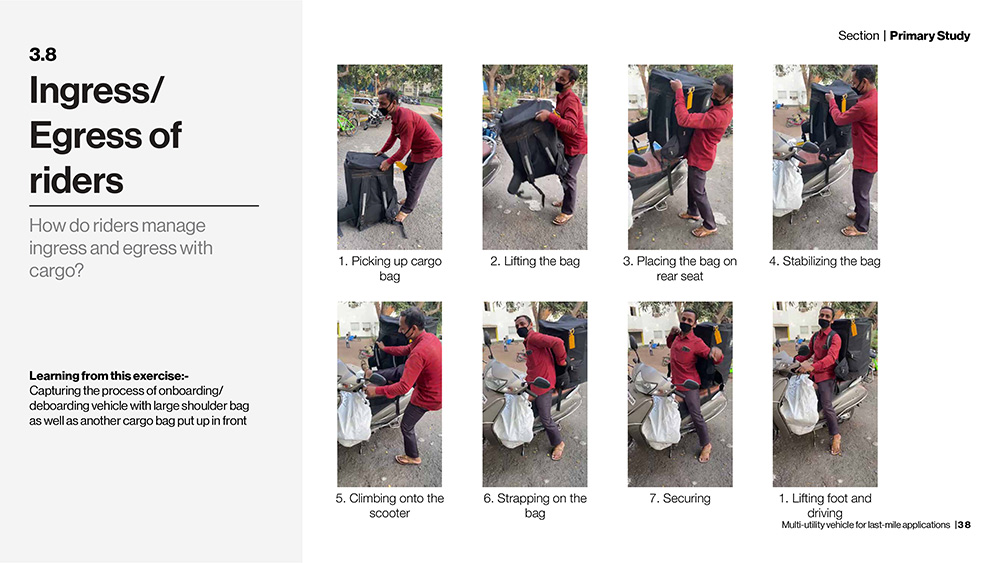 3.8

Ingress/ Egress of riders

How do riders manage ingress and egress with cargo?

Learning from this exercise:-
Capturing the process of onboarding/ deboarding vehicle with large shoulder bag as well as another cargo bag put up in front

Section | Primary Study

1. Picking up cargo bag

2. Lifting the bag

3. Placing the bag on rear seat

4. Stabilizing the bag

5. Climbing onto the scooter

6. Strapping on the bag

7. Securing

1. Lifting foot and driving

Multi-utility vehicle for last-mile applications | 38