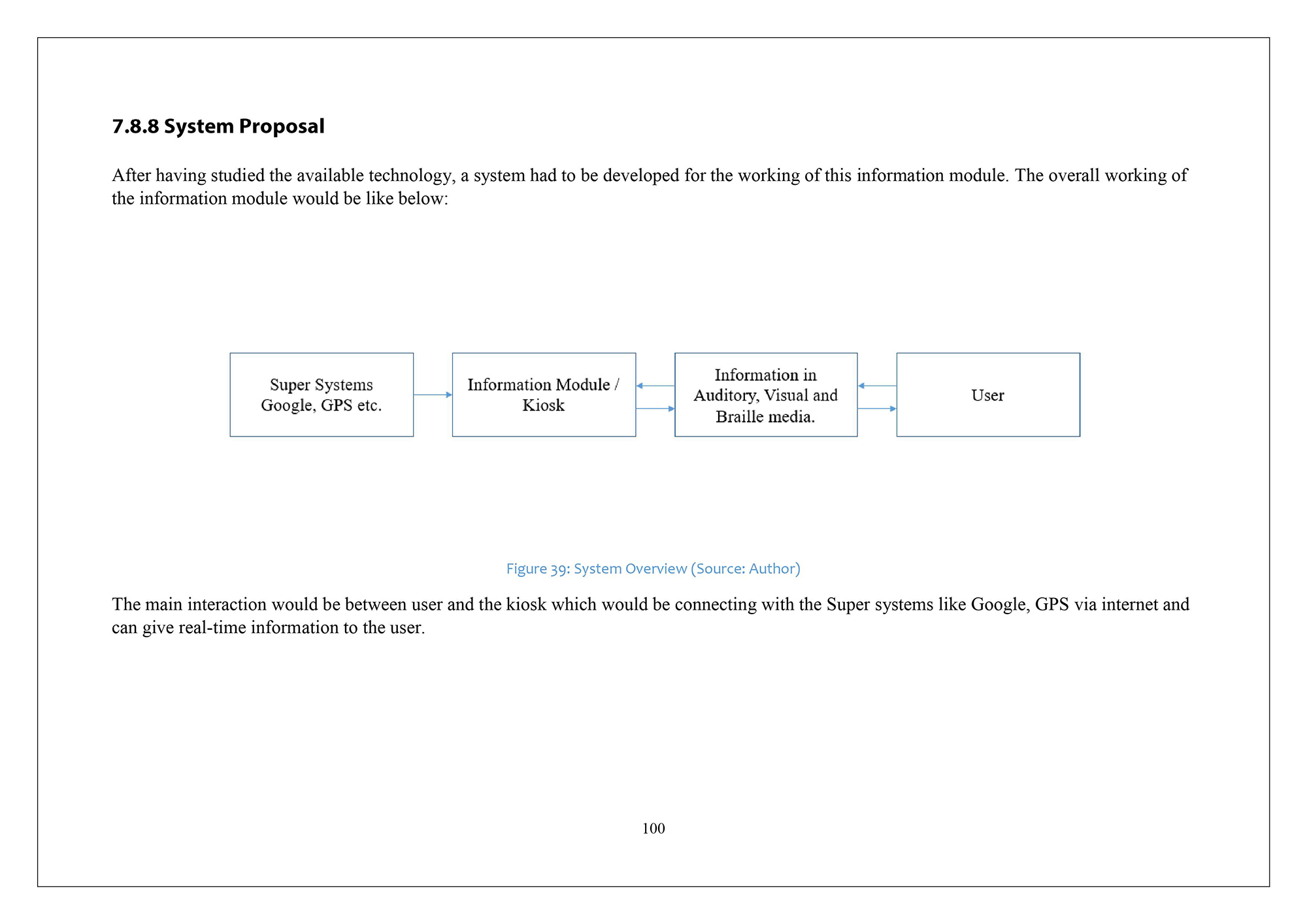 7.8.8 System Proposal

After having studied the available technology, a system had to be developed for the working of this information module. The overall working of the information module would be like below:

Super Systems Google, GPS etc.

Information Module / Kiosk

Information in Auditory, Visual and Braille media.

User

Figure 39: System Overview (Source: Author)

The main interaction would be between user and the kiosk which would be connecting with the Super systems like Google, GPS via internet and can give real-time information to the user.

100