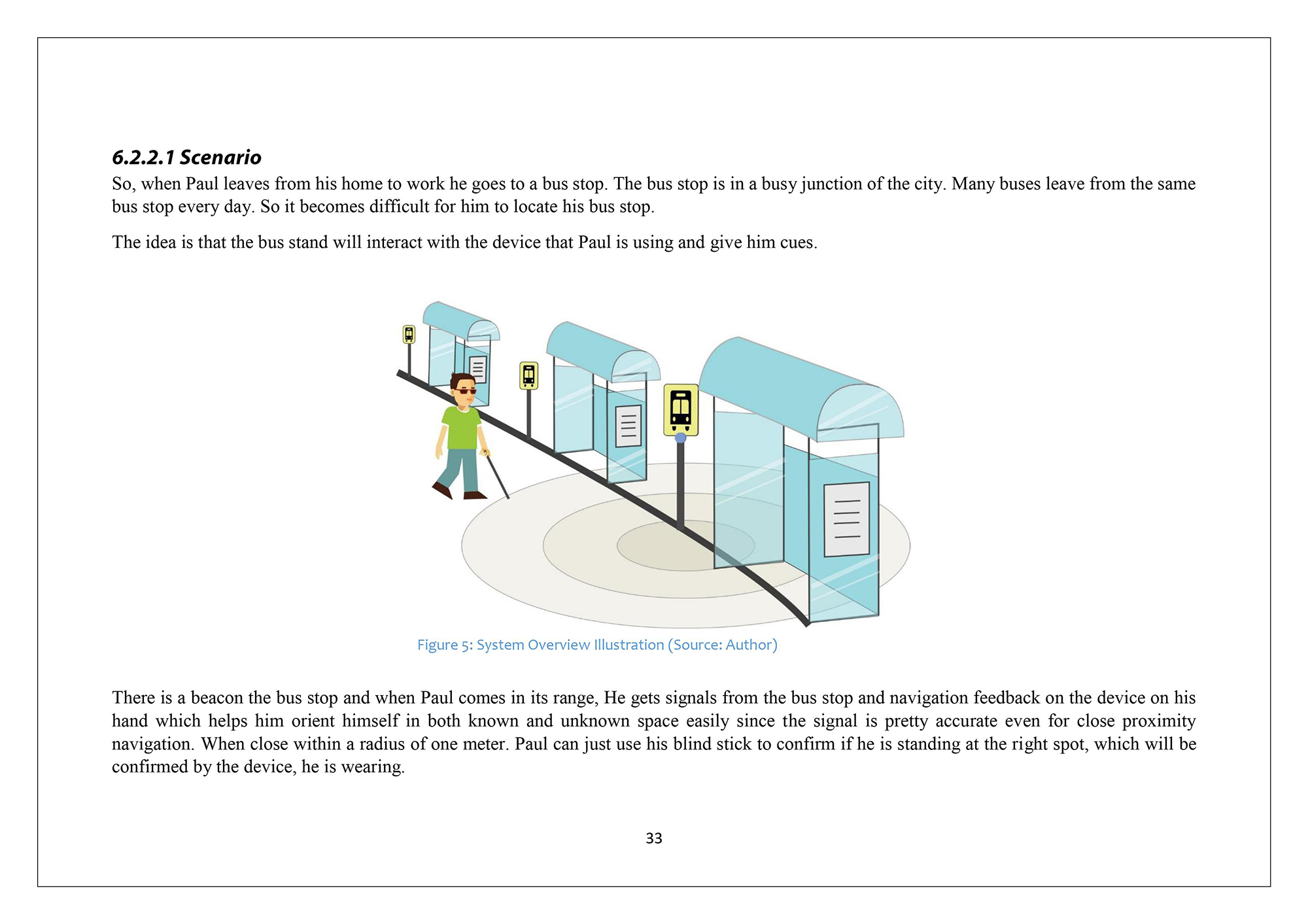 6.2.2.1 Scenario

So, when Paul leaves from his home to work he goes to a bus stop. The bus stop is in a busy junction of the city. Many buses leave from the same bus stop every day. So it becomes difficult for him to locate his bus stop.

The idea is that the bus stand will interact with the device that Paul is using and give him cues.

Figure 5: System Overview Illustration (Source: Author)

There is a beacon the bus stop and when Paul comes in its range, He gets signals from the bus stop and navigation feedback on the device on his hand which helps him orient himself in both known and unknown space easily since the signal is pretty accurate even for close proximity navigation. When close within a radius of one meter. Paul can just use his blind stick to confirm if he is standing at the right spot, which will be confirmed by the device, he is wearing.

33