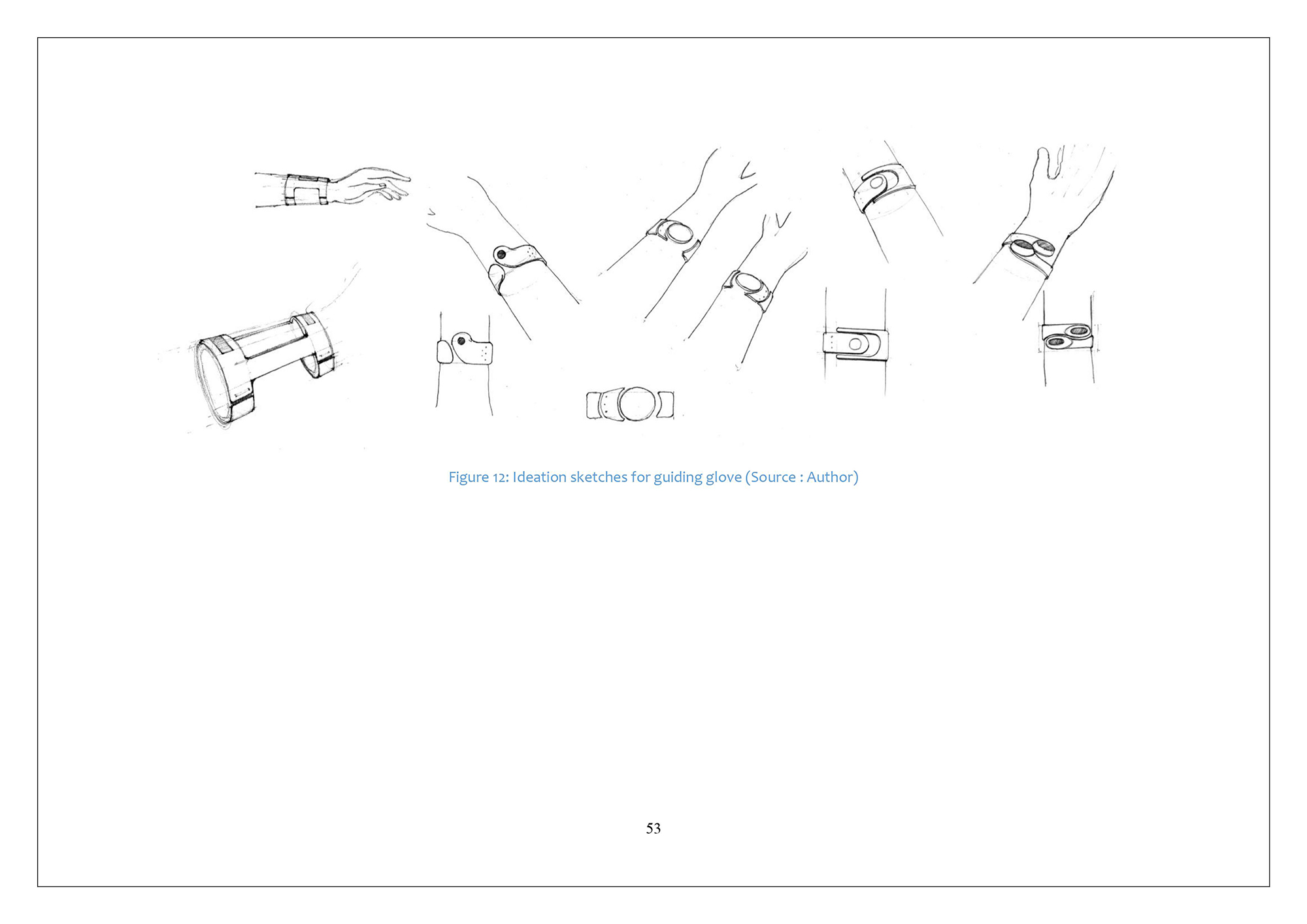 Figure 12: Ideation sketches for guiding glove (Source : Author)

53