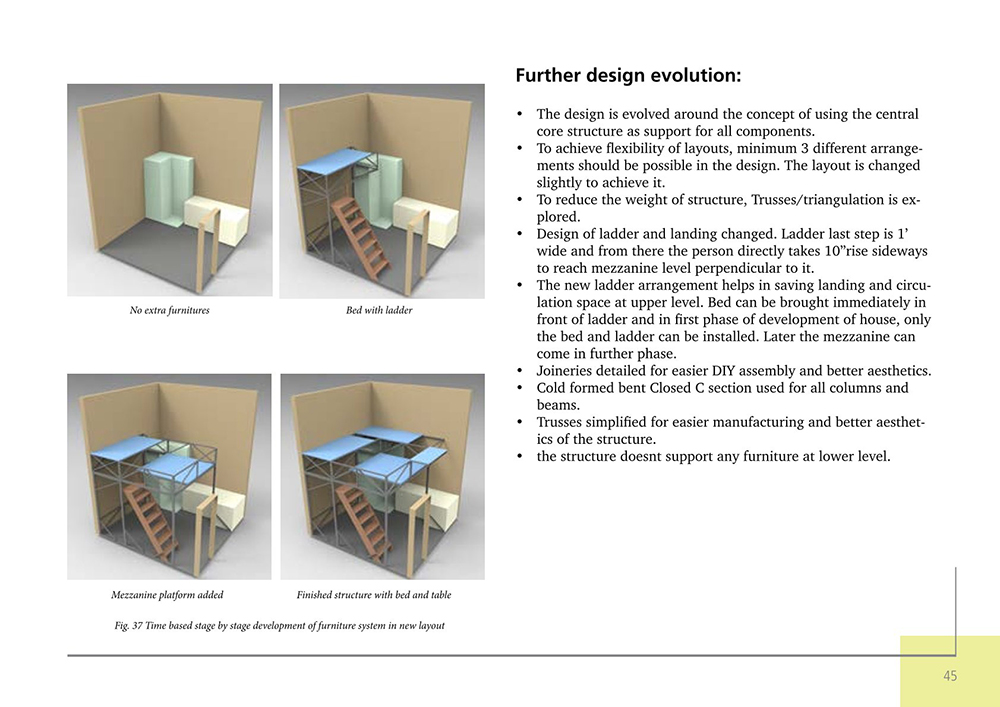 No extra furnitures

Bed with ladder

Mezzanine platform added

Finished structure with bed and table

Fig. 37 Time based stage by stage development of furniture system in new layout

Further design evolution:

• The design is evolved around the concept of using the central core structure as support for all components.
• To achieve flexibility of layouts, minimum 3 different arrangements should be possible in the design. The layout is changed slightly to achieve it.
• To reduce the weight of structure, Trusses/triangulation is explored.
• Design of ladder and landing changed. Ladder last step is 1' wide and from there the person directly takes 10"rise sideways to reach mezzanine level perpendicular to it.
• The new ladder arrangement helps in saving landing and circulation space at upper level. Bed can be brought immediately in front of ladder and in first phase of development of house, only the bed and ladder can be installed. Later the mezzanine can come in further phase.
• Joineries detailed for easier DIY assembly and better aesthetics.
• Cold formed bent Closed C section used for all columns and beams.
• Trusses simplified for easier manufacturing and better aesthetics of the structure.
• the structure doesnt support any furniture at lower level.

45