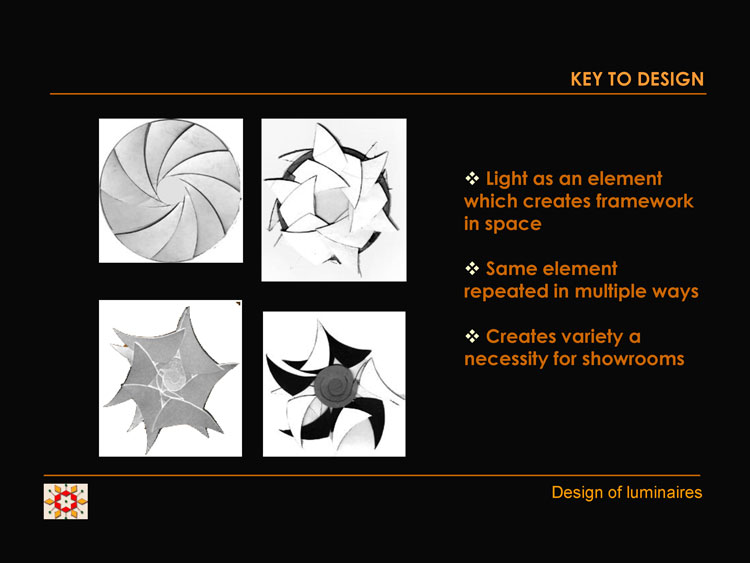 KEY TO DESIGN

❖ Light as an element which creates framework in space

❖ Same element repeated in multiple ways

❖ Creates variety a necessity for showrooms

Design of luminaires