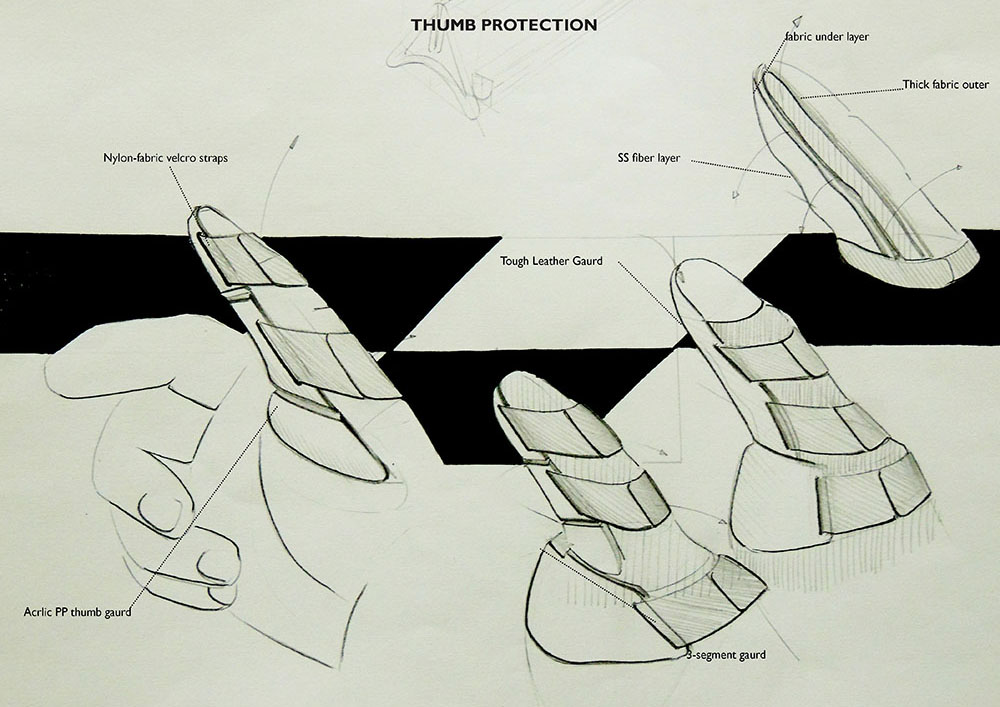 THUMB PROTECTION

fabric under layer

Thick fabric outer

SS fiber layer

Nylon-fabric velcro straps

Tough Leather Gaurd

Acrlic PP thumb gaurd

3-segment gaurd