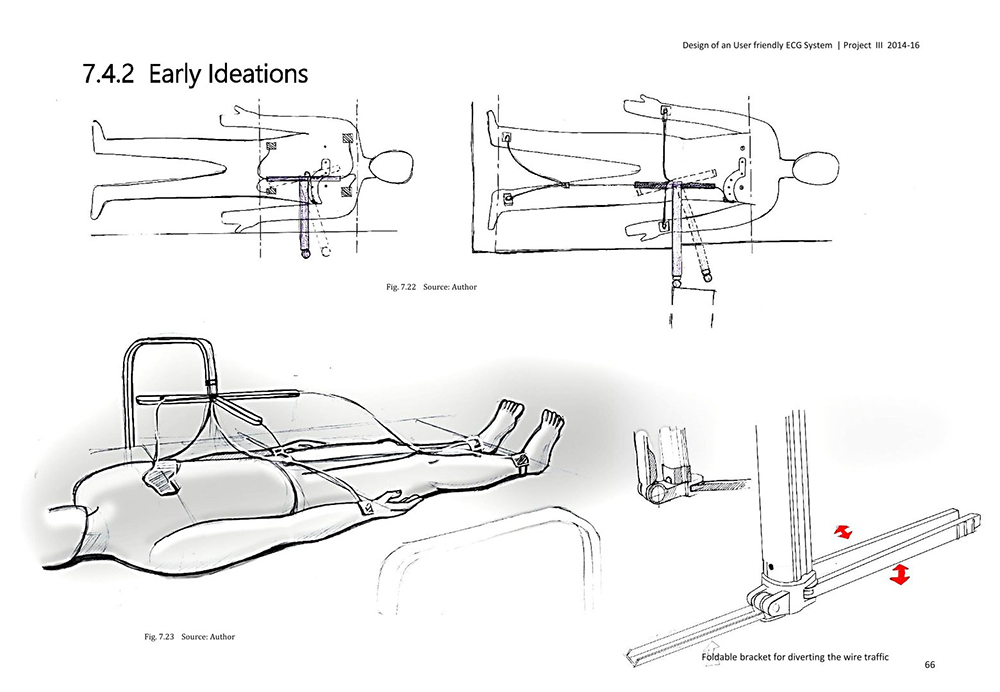 Design of an User friendly ECG System | Project III 2014-16

7.4.2 Early Ideations

Fig. 7.22 Source: Author

Fig. 7.23 Source: Author

Foldable bracket for diverting the wire traffic

66