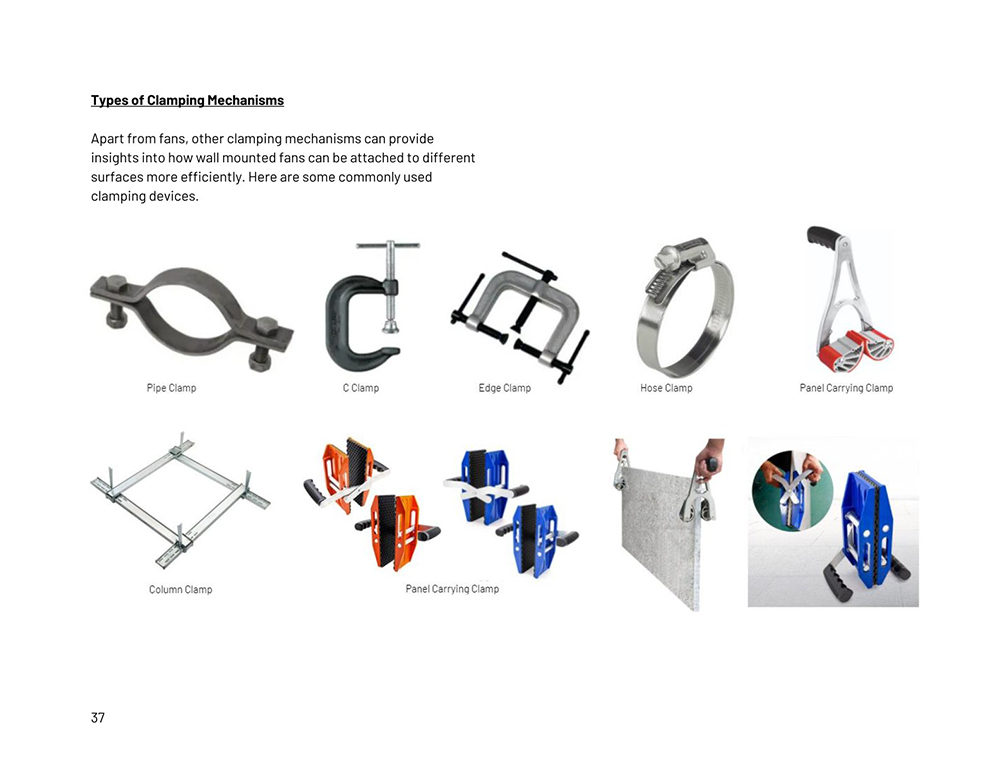 Types of Clamping Mechanisms

Apart from fans, other clamping mechanisms can provide insights into how wall mounted fans can be attached to different surfaces more efficiently. Here are some commonly used clamping devices.

Pipe Clamp

C Clamp

Edge Clamp

Hose Clamp

Panel Carrying Clamp

Column Clamp

Panel Carrying Clamp

37