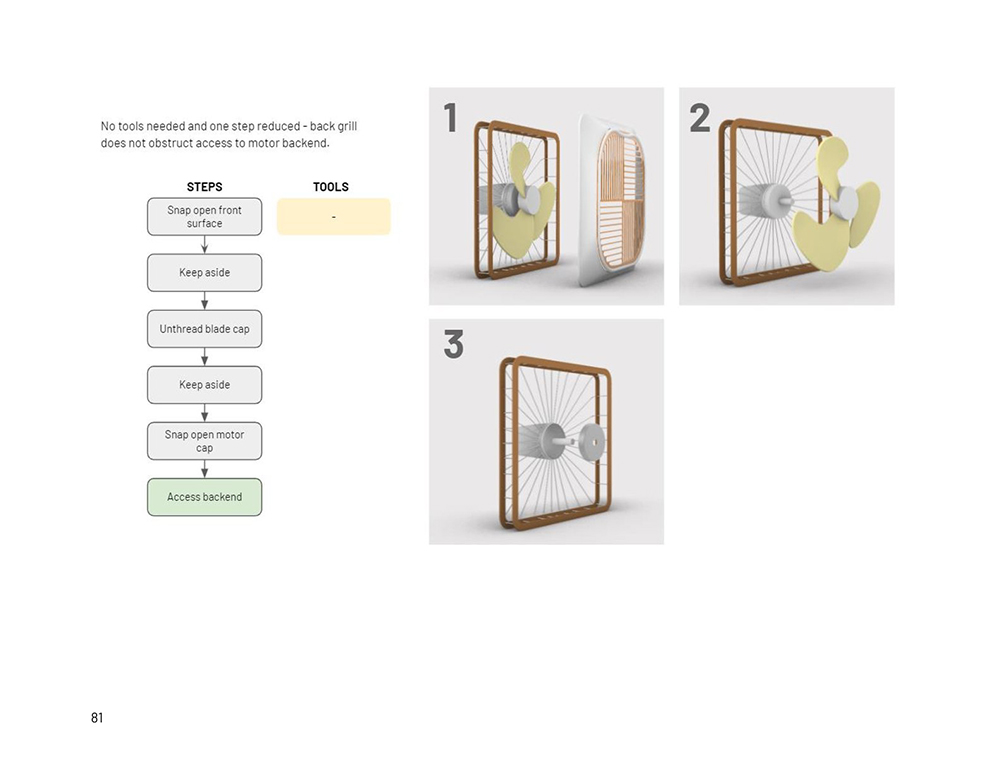 No tools needed and one step reduced - back grill does not obstruct access to motor backend.

STEPS

Snap open front surface

Keep aside

Unthread blade cap

Keep aside

Snap open motor cap

Access backend

TOOLS

-

1

2

3

81