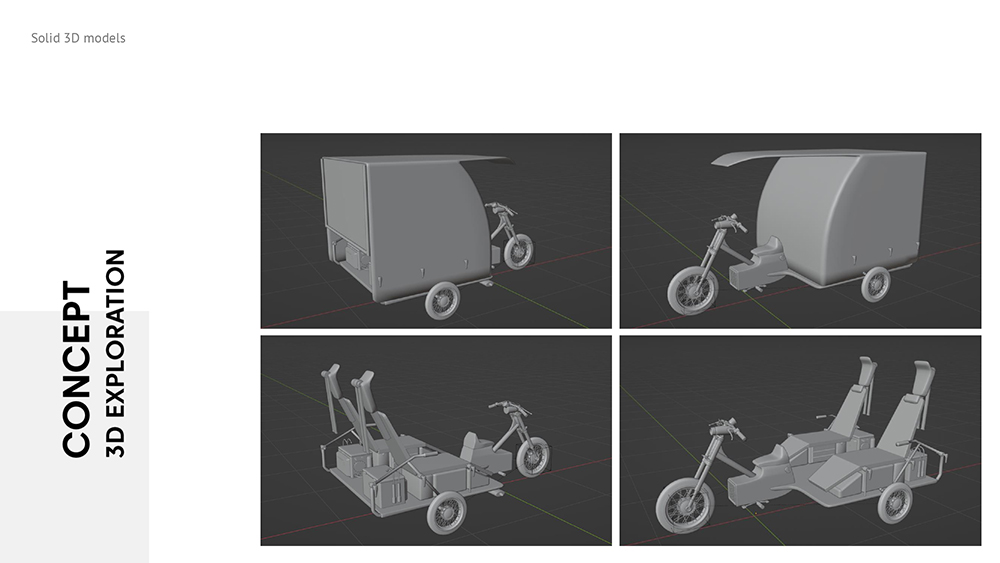 Solid 3D models

CONCEPT
3D EXPLORATION