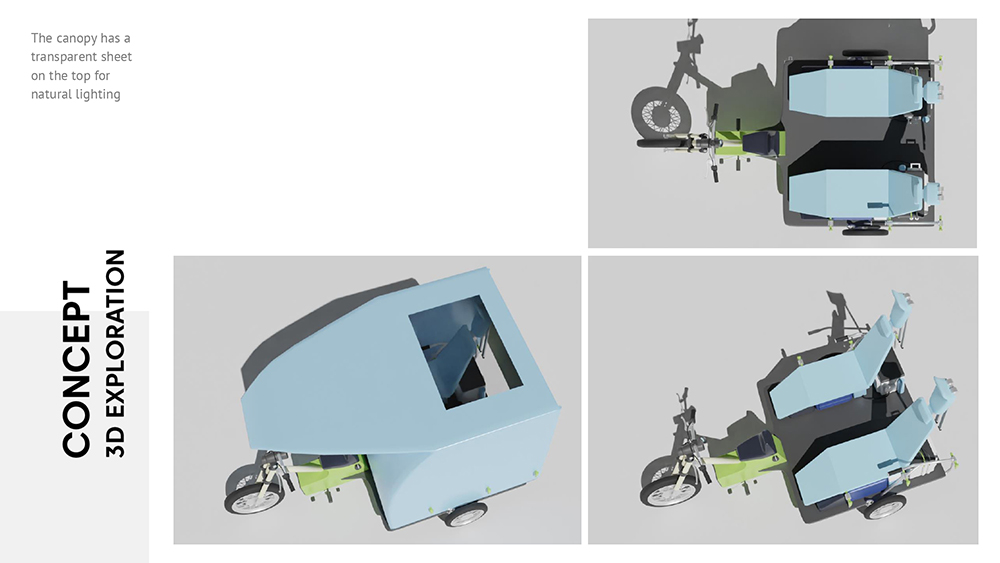 The canopy has a transparent sheet on the top for natural lighting

CONCEPT
3D EXPLORATION