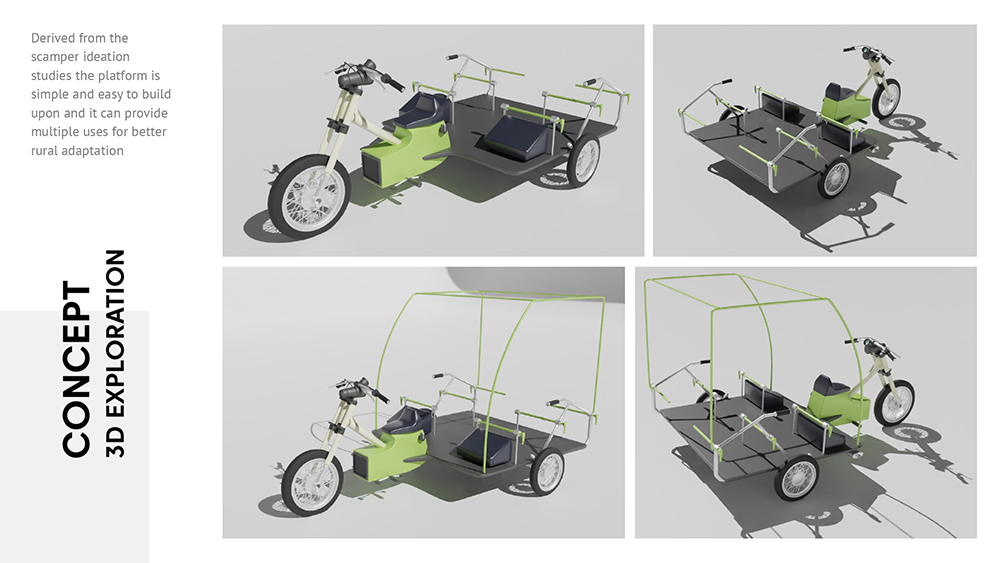 Derived from the scamper ideation studies the platform is simple and easy to build upon and it can provide multiple uses for better rural adaptation

CONCEPT
3D EXPLORATION