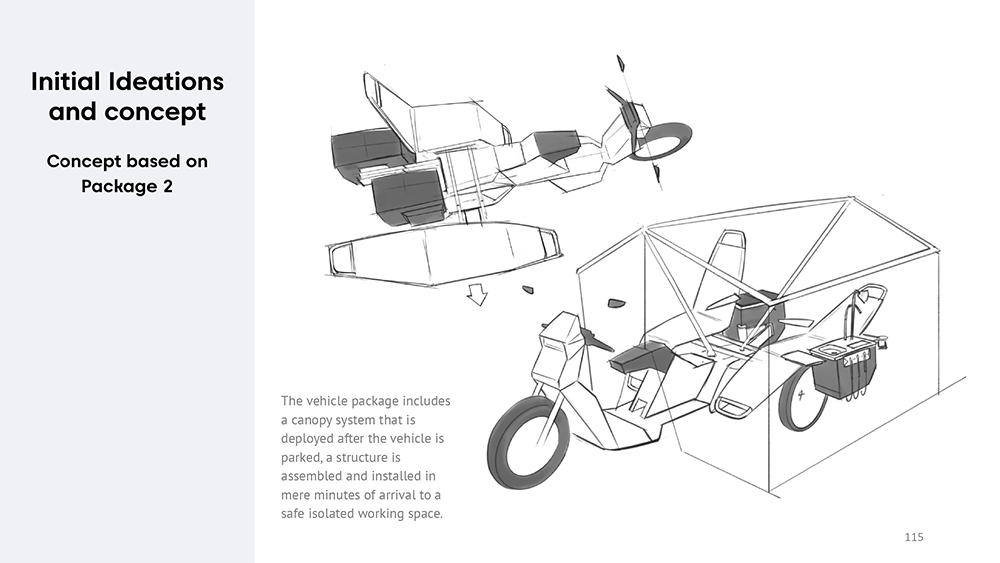 Initial Ideations and concept

Concept based on Package 2

The vehicle package includes a canopy system that is deployed after the vehicle is parked, a structure is assembled and installed in mere minutes of arrival to a safe isolated working space.

115