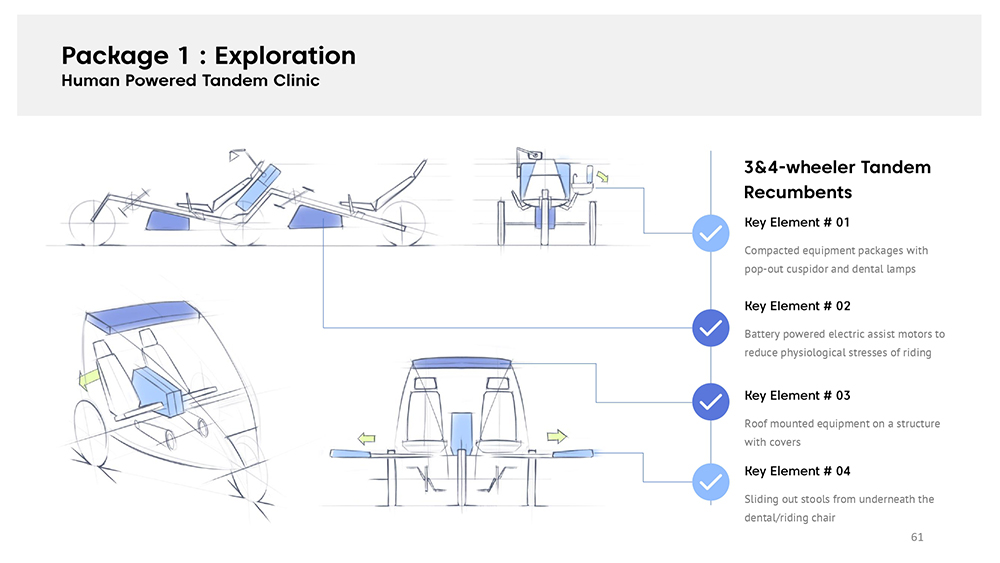 Package 1 : Exploration
Human Powered Tandem Clinic

3&4-wheeler Tandem Recumbents

Key Element # 01
Compacted equipment packages with pop-out cuspidor and dental lamps

Key Element # 02
Battery powered electric assist motors to reduce physiological stresses of riding

Key Element # 03
Roof mounted equipment on a structure with covers

Key Element # 04
Sliding out stools from underneath the dental/riding chair

61