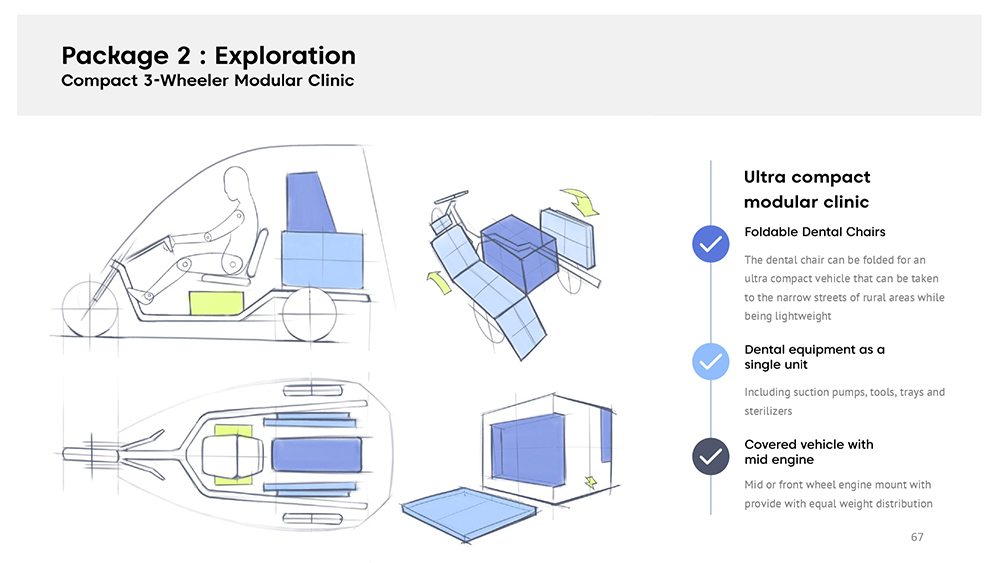 Package 2 : Exploration
Compact 3-Wheeler Modular Clinic

Ultra compact modular clinic

Foldable Dental Chairs

The dental chair can be folded for an ultra compact vehicle that can be taken to the narrow streets of rural areas while being lightweight

Dental equipment as a single unit

Including suction pumps, tools, trays and sterilizers

Covered vehicle with mid engine

Mid or front wheel engine mount with provide with equal weight distribution

67