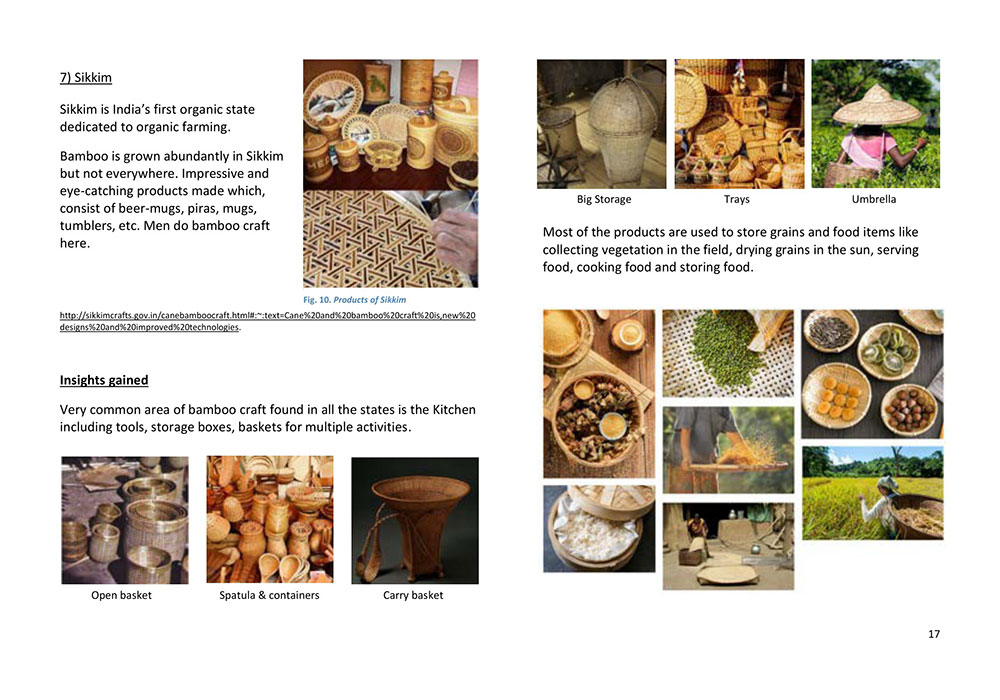 7) Sikkim

Sikkim is India's first organic state dedicated to organic farming.

Bamboo is grown abundantly in Sikkim but not everywhere. Impressive and eye-catching products made which, consist of beer-mugs, piras, mugs, tumblers, etc. Men do bamboo craft here.

Fig. 10. Products of Sikkim

http://sikkimcrafts.gov.in/canebamboocraft.html#:~:text=Cane%20and%20bamboo%20craft%20is,new%20designs%20and%20improved%20technologies.

Insights gained

Very common area of bamboo craft found in all the states is the Kitchen including tools, storage boxes, baskets for multiple activities.

Open basket

Spatula & containers

Carry basket

Big Storage

Trays

Umbrella

Most of the products are used to store grains and food items like collecting vegetation in the field, drying grains in the sun, serving food, cooking food and storing food.

17