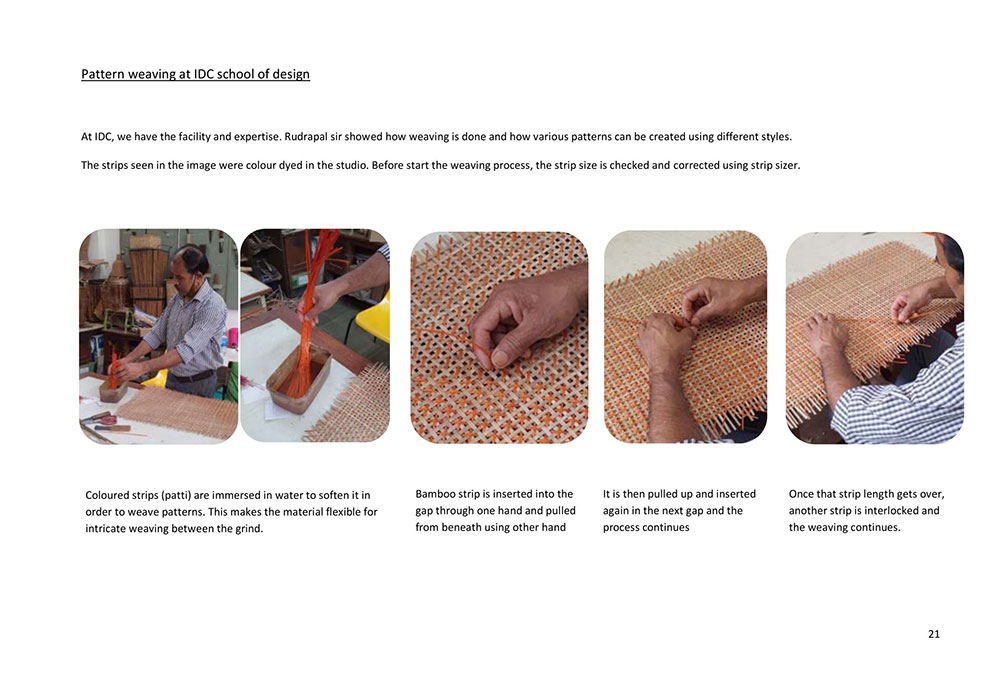 Pattern weaving at IDC school of design

At IDC, we have the facility and expertise. Rudrapal sir showed how weaving is done and how various patterns can be created using different styles.

The strips seen in the image were colour dyed in the studio. Before start the weaving process, the strip size is checked and corrected using strip sizer.

Coloured strips (patti) are immersed in water to soften it in order to weave patterns. This makes the material flexible for intricate weaving between the grind.

Bamboo strip is inserted into the gap through one hand and pulled from beneath using other hand

It is then pulled up and inserted again in the next gap and the process continues

Once that strip length gets over, another strip is interlocked and the weaving continues.

21