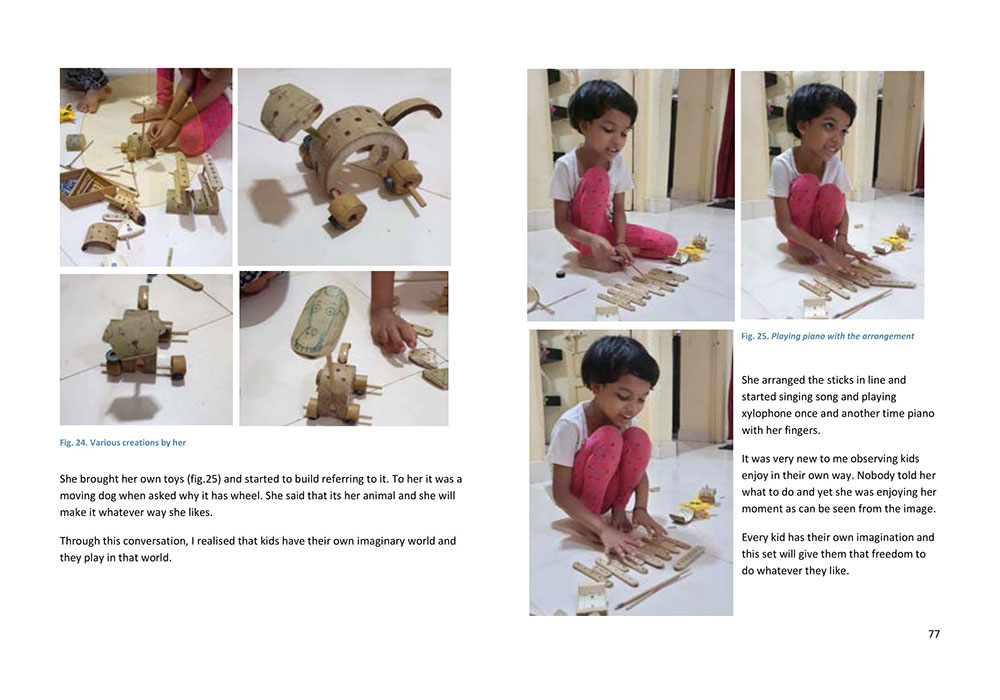 Fig. 24. Various creations by her

She brought her own toys (fig.25) and started to build referring to it. To her it was a moving dog when asked why it has wheel. She said that its her animal and she will make it whatever way she likes.

Through this conversation, I realised that kids have their own imaginary world and they play in that world.

Fig. 25. Playing piano with the arrangement

She arranged the sticks in line and started singing song and playing xylophone once and another time piano with her fingers.

It was very new to me observing kids enjoy in their own way. Nobody told her what to do and yet she was enjoying her moment as can be seen from the image.

Every kid has their own imagination and this set will give them that freedom to do whatever they like.

77