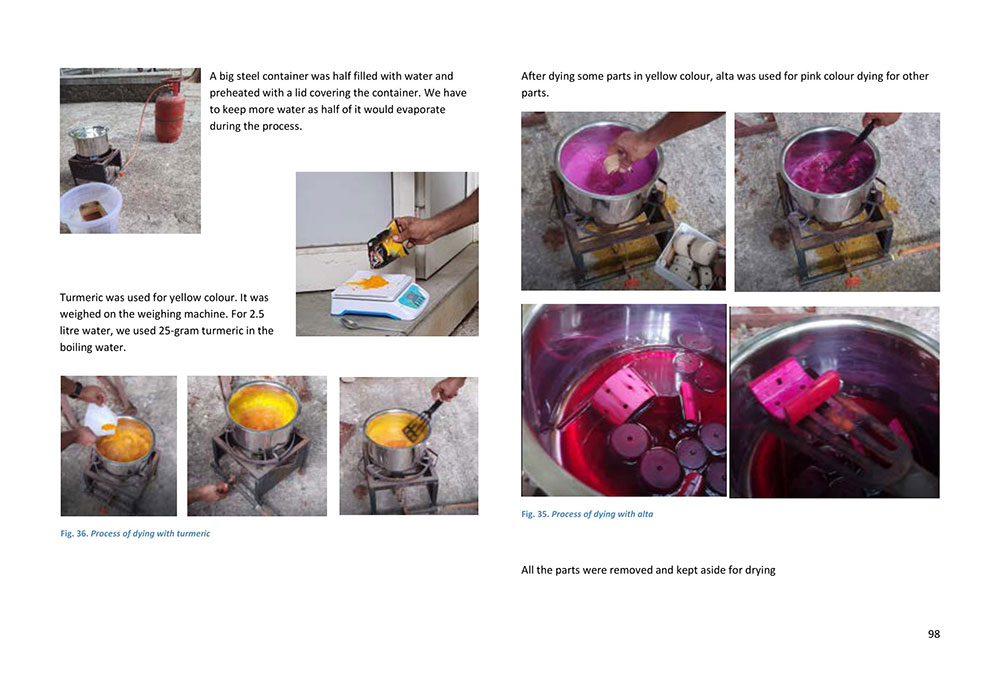 A big steel container was half filled with water and preheated with a lid covering the container. We have to keep more water as half of it would evaporate during the process.

Turmeric was used for yellow colour. It was weighed on the weighing machine. For 2.5 litre water, we used 25-gram turmeric in the boiling water.

Fig. 36. Process of dying with turmeric

After dying some parts in yellow colour, alta was used for pink colour dying for other parts.

Fig. 35. Process of dying with alta

All the parts were removed and kept aside for drying

98