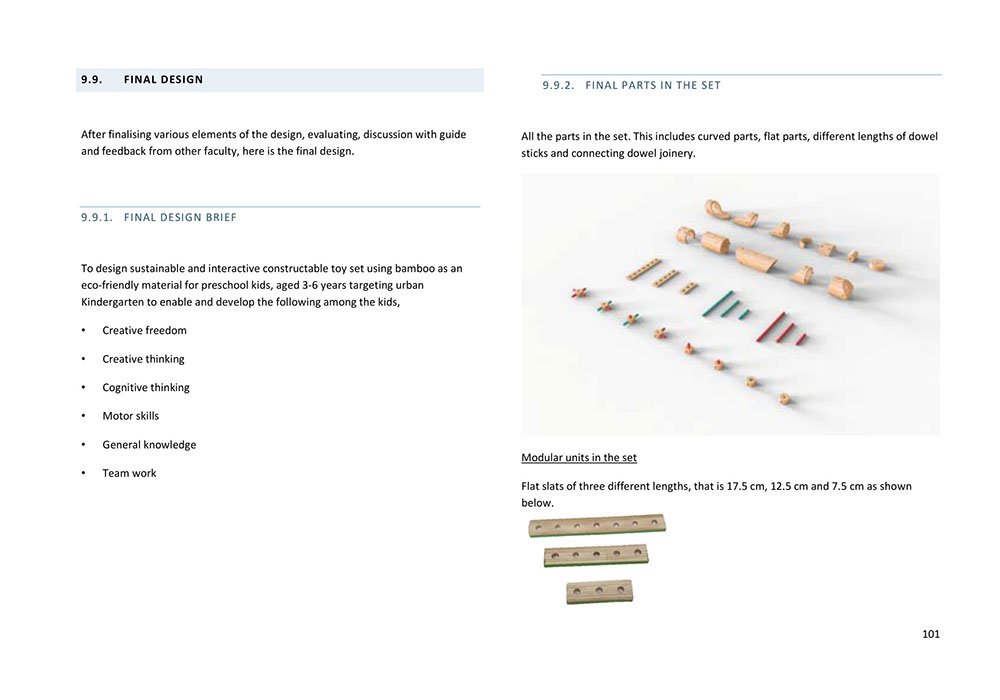 9.9. FINAL DESIGN

After finalising various elements of the design, evaluating, discussion with guide and feedback from other faculty, here is the final design.

9.9.1. FINAL DESIGN BRIEF

To design sustainable and interactive constructable toy set using bamboo as an eco-friendly material for preschool kids, aged 3-6 years targeting urban Kindergarten to enable and develop the following among the kids,

• Creative freedom

• Creative thinking

• Cognitive thinking

• Motor skills

• General knowledge

• Team work

9.9.2. FINAL PARTS IN THE SET

All the parts in the set. This includes curved parts, flat parts, different lengths of dowel sticks and connecting dowel joinery.

Modular units in the set

Flat slats of three different lengths, that is 17.5 cm, 12.5 cm and 7.5 cm as shown below.

101