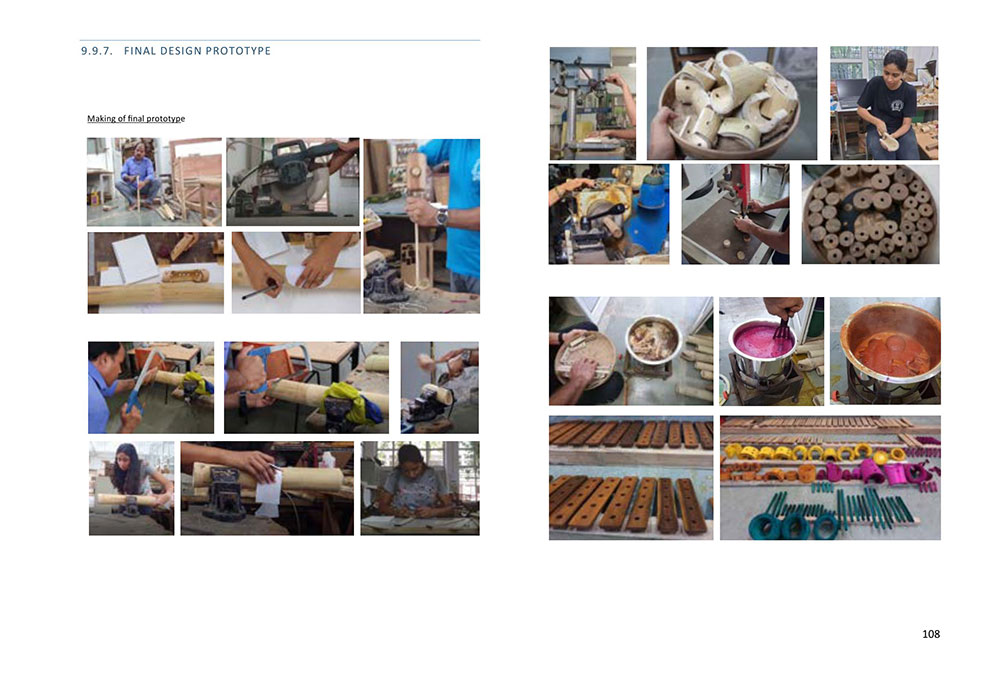 9.9.7. FINAL DESIGN PROTOTYPE

Making of final prototype

108