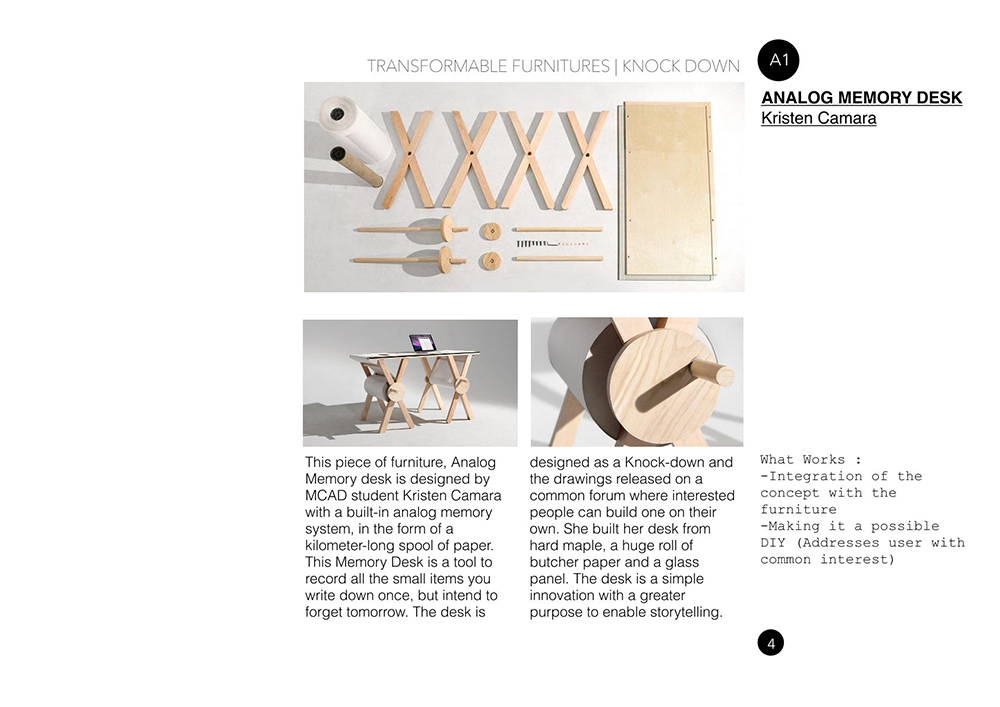 TRANSFORMABLE FURNITURES | KNOCK DOWN

A1

ANALOG MEMORY DESK
Kristen Camara

This piece of furniture, Analog Memory desk is designed by MCAD student Kristen Camara with a built-in analog memory system, in the form of a kilometer-long spool of paper. This Memory Desk is a tool to record all the small items you write down once, but intend to forget tomorrow. The desk is designed as a Knock-down and the drawings released on a common forum where interested people can build one on their own. She built her desk from hard maple, a huge roll of butcher paper and a glass panel. The desk is a simple innovation with a greater purpose to enable storytelling.

What Works :
-Integration of the concept with the furniture
-Making it a possible DIY (Addresses user with common interest)

4