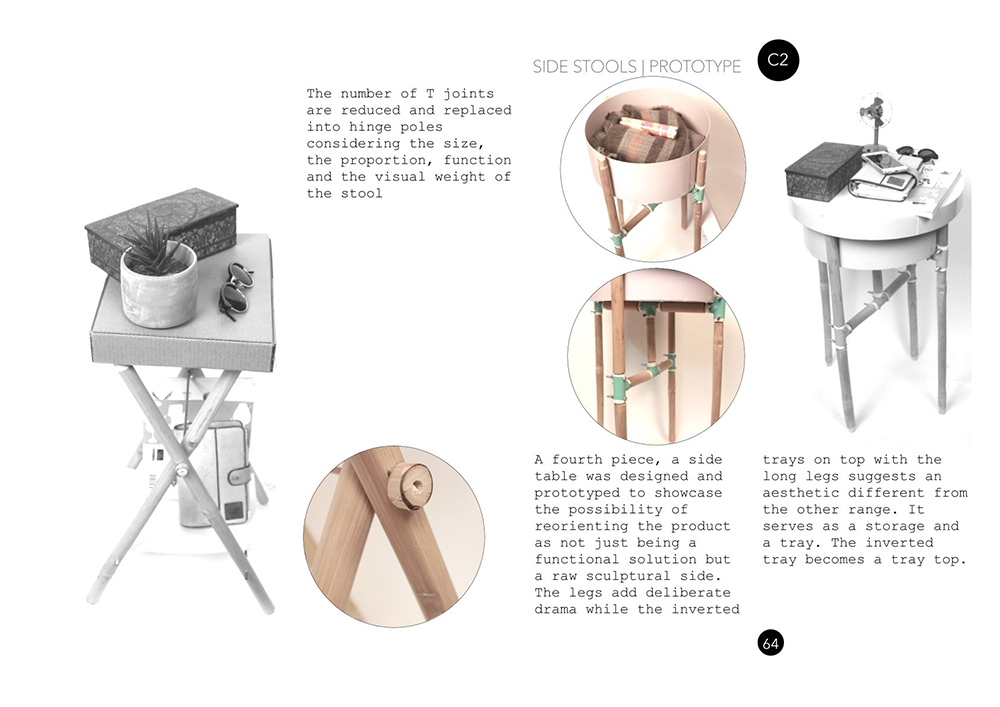 SIDE STOOLS | PROTOTYPE

C2

The number of T joints are reduced and replaced into hinge poles considering the size, the proportion, function and the visual weight of the stool

A fourth piece, a side table was designed and prototyped to showcase the possibility of reorienting the product as not just being a functional solution but a raw sculptural side. The legs add deliberate drama while the inverted trays on top with the long legs suggests an aesthetic different from the other range. It serves as a storage and a tray. The inverted tray becomes a tray top.

64