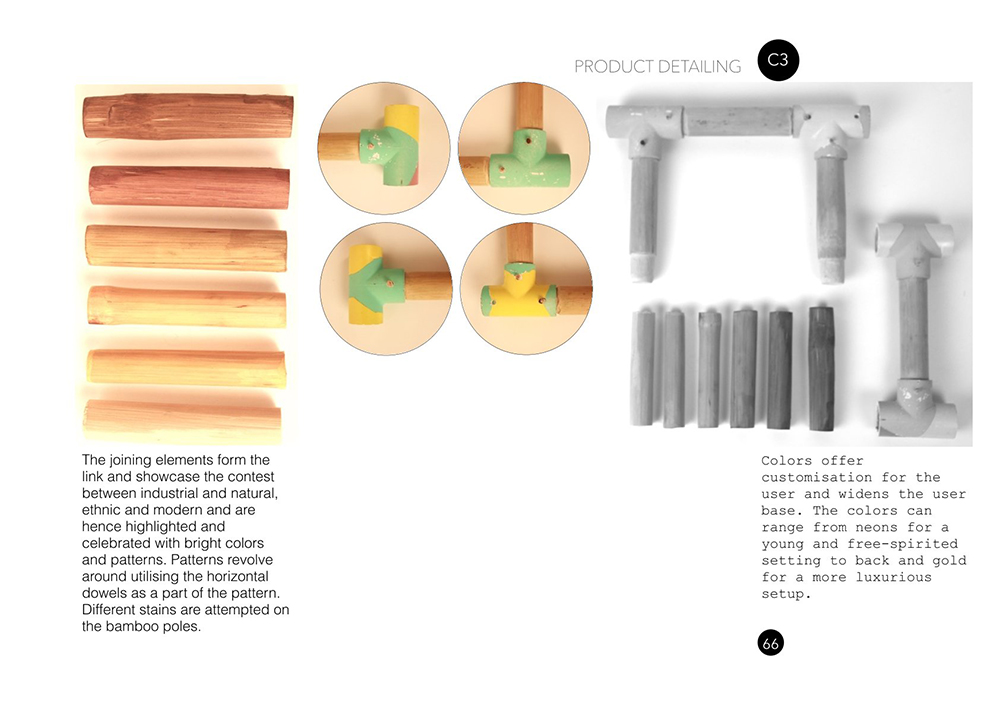 PRODUCT DETAILING C3

The joining elements form the link and showcase the contest between industrial and natural, ethnic and modern and are hence highlighted and celebrated with bright colors and patterns. Patterns revolve around utilising the horizontal dowels as a part of the pattern. Different stains are attempted on the bamboo poles.

Colors offer customisation for the user and widens the user base. The colors can range from neons for a young and free-spirited setting to back and gold for a more luxurious setup.

66