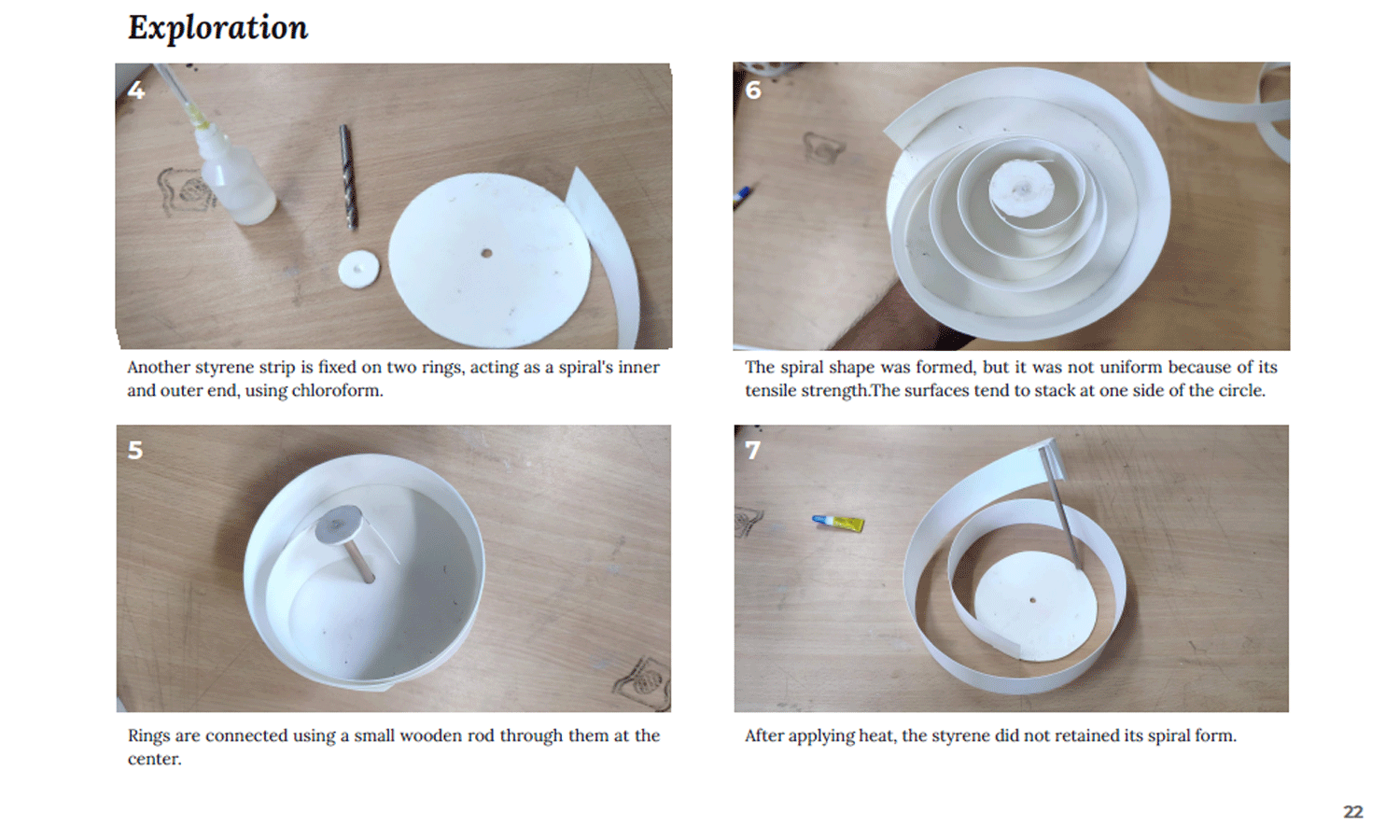 Exploration

4

Another styrene strip is fixed on two rings, acting as a spiral's inner and outer end, using chloroform.

5

Rings are connected using a small wooden rod through them at the center.

6

The spiral shape was formed, but it was not uniform because of its tensile strength.The surfaces tend to stack at one side of the circle.

7

After applying heat, the styrene did not retained its spiral form.

22