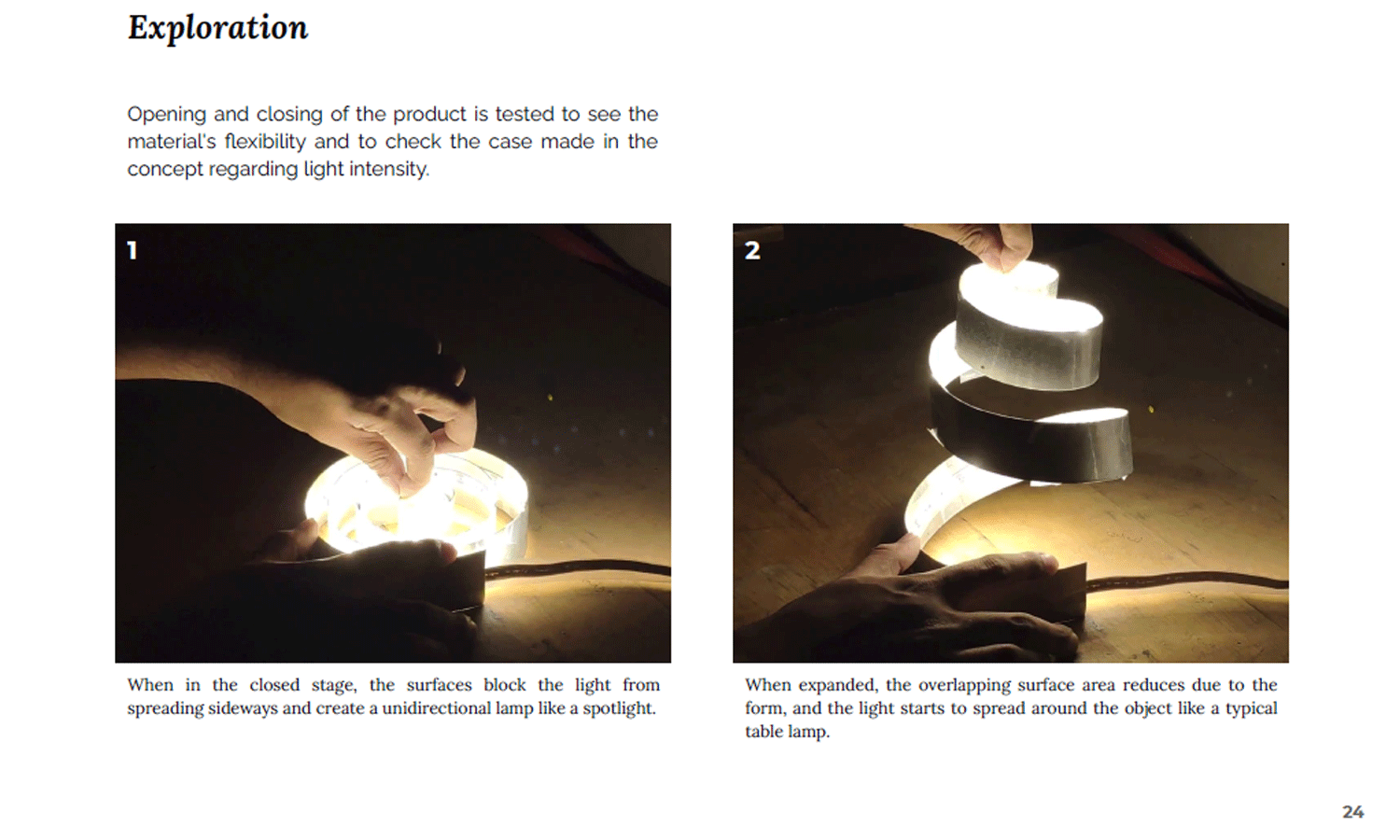 Exploration

Opening and closing of the product is tested to see the material's flexibility and to check the case made in the concept regarding light intensity.

1

When in the closed stage, the surfaces block the light from spreading sideways and create a unidirectional lamp like a spotlight.

2

When expanded, the overlapping surface area reduces due to the form, and the light starts to spread around the object like a typical table lamp.

24