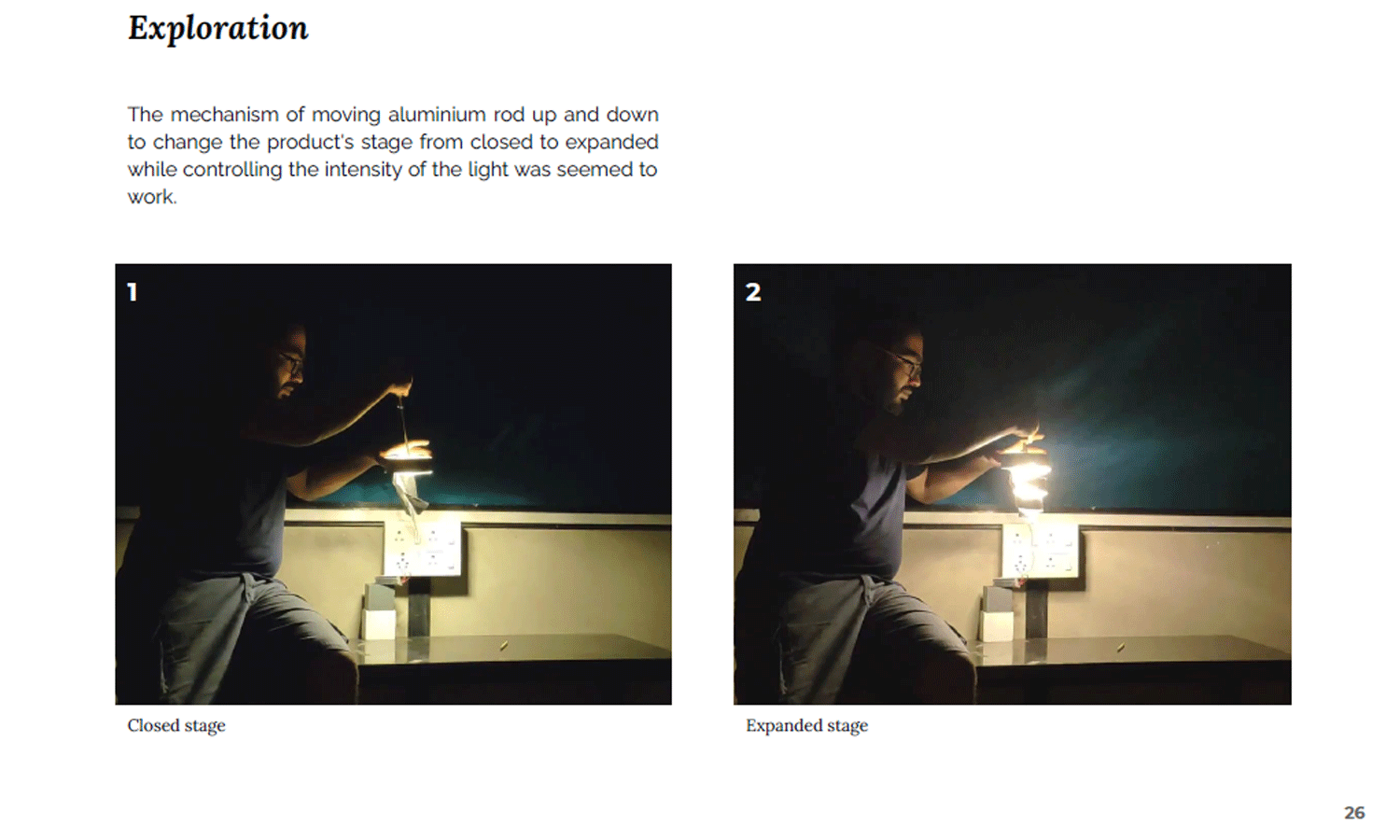 Exploration

The mechanism of moving aluminium rod up and down to change the product's stage from closed to expanded while controlling the intensity of the light was seemed to work.

1

Closed stage

2

Expanded stage

26