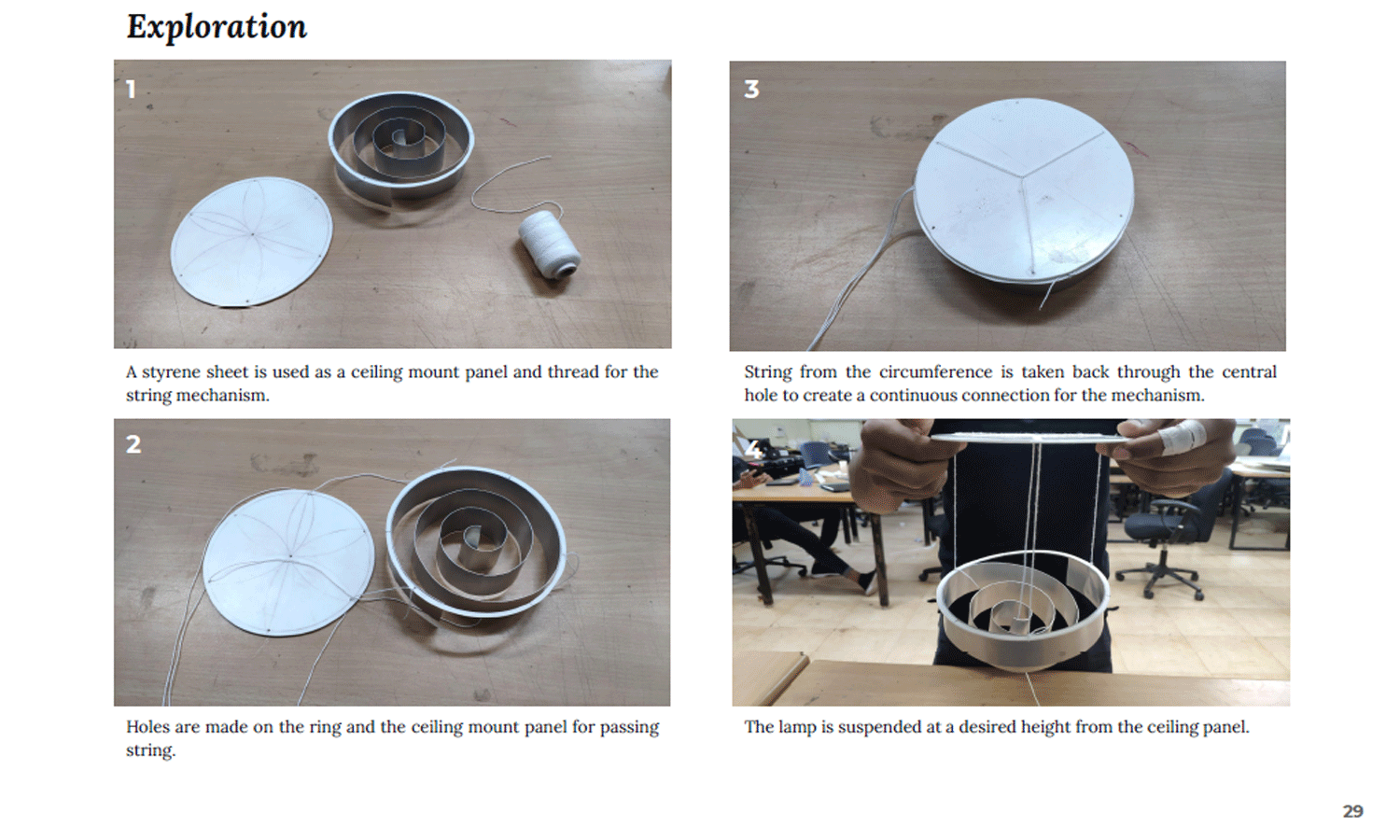 Exploration

1

A styrene sheet is used as a ceiling mount panel and thread for the string mechanism.

2

Holes are made on the ring and the ceiling mount panel for passing string.

3

String from the circumference is taken back through the central hole to create a continuous connection for the mechanism.

4

The lamp is suspended at a desired height from the ceiling panel.

29