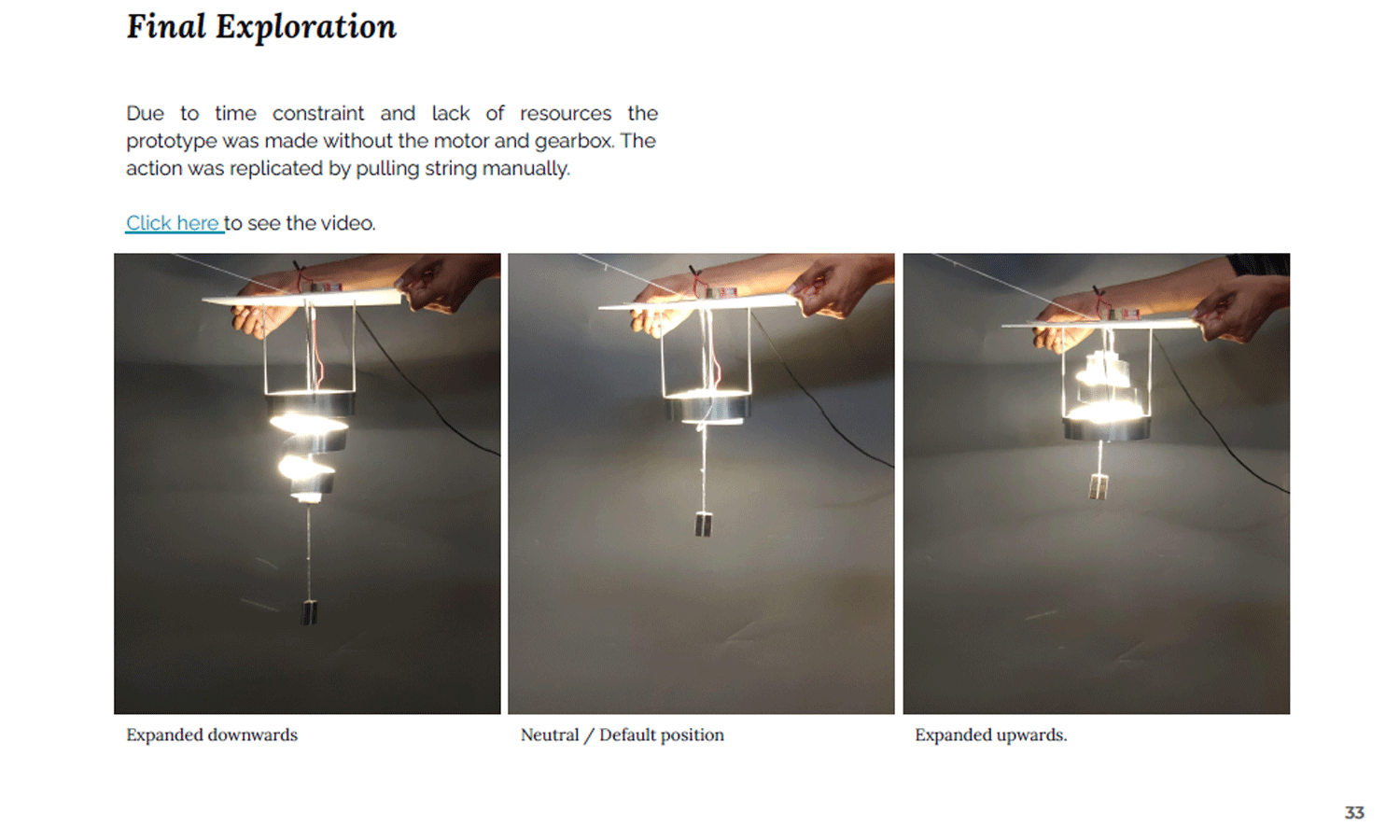 Final Exploration

Due to time constraint and lack of resources the prototype was made without the motor and gearbox. The action was replicated by pulling string manually.

Click here to see the video.

Expanded downwards

Neutral / Default position

Expanded upwards.

33