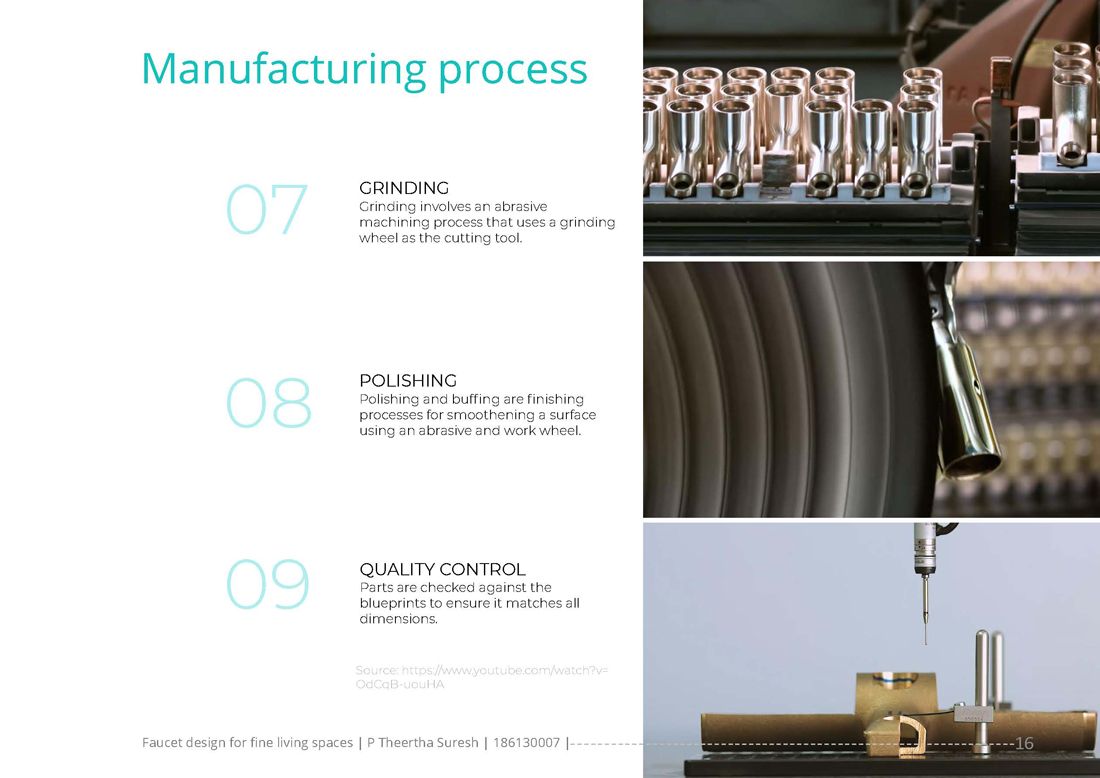 Manufacturing process

07

GRINDING
Grinding involves an abrasive machining process that uses a grinding wheel as the cutting tool.

08

POLISHING
Polishing and buffing are finishing processes for smoothening a surface using an abrasive and work wheel.

09

QUALITY CONTROL
Parts are checked against the blueprints to ensure it matches all dimensions.

Source: https://www.youtube.com/watch?v=OdCqB-uouHA

Faucet design for fine living spaces | P Theertha Suresh | 186130007 | 16