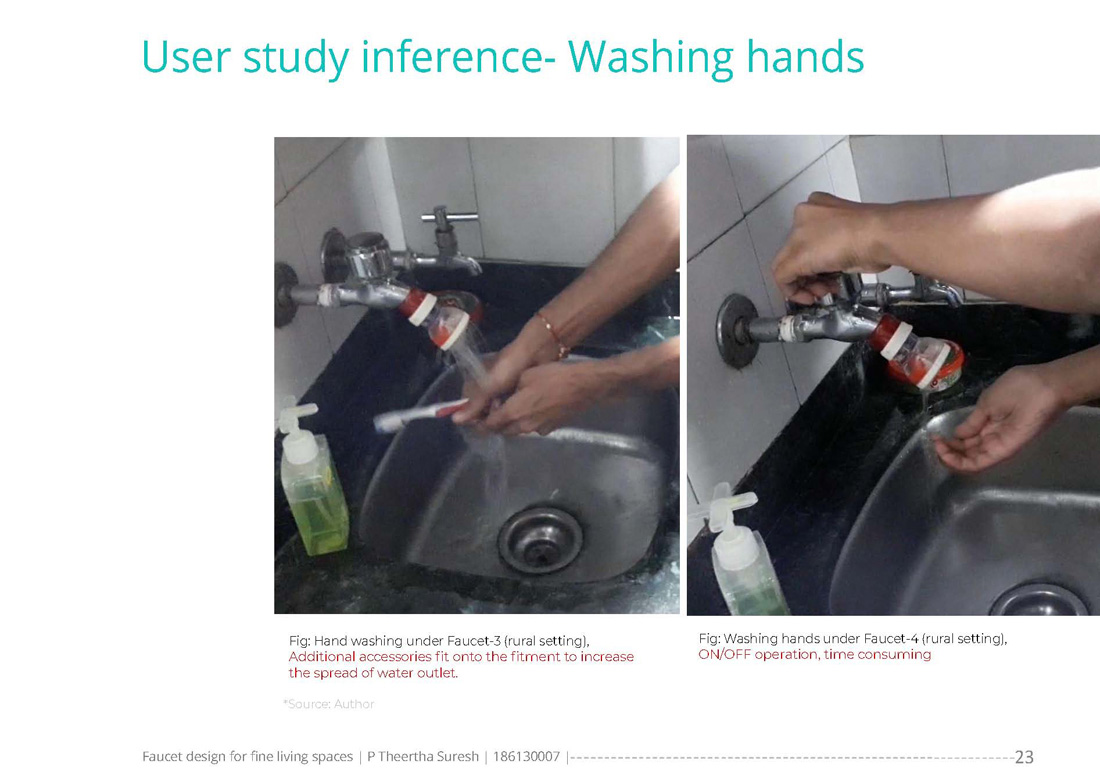 User study inference- Washing hands

Fig: Hand washing under Faucet-3 (rural setting), Additional accessories fit onto the fitment to increase the spread of water outlet.

Fig: Washing hands under Faucet-4 (rural setting), ON/OFF operation, time consuming

*Source: Author

Faucet design for fine living spaces | P Theertha Suresh | 186130007 | 23