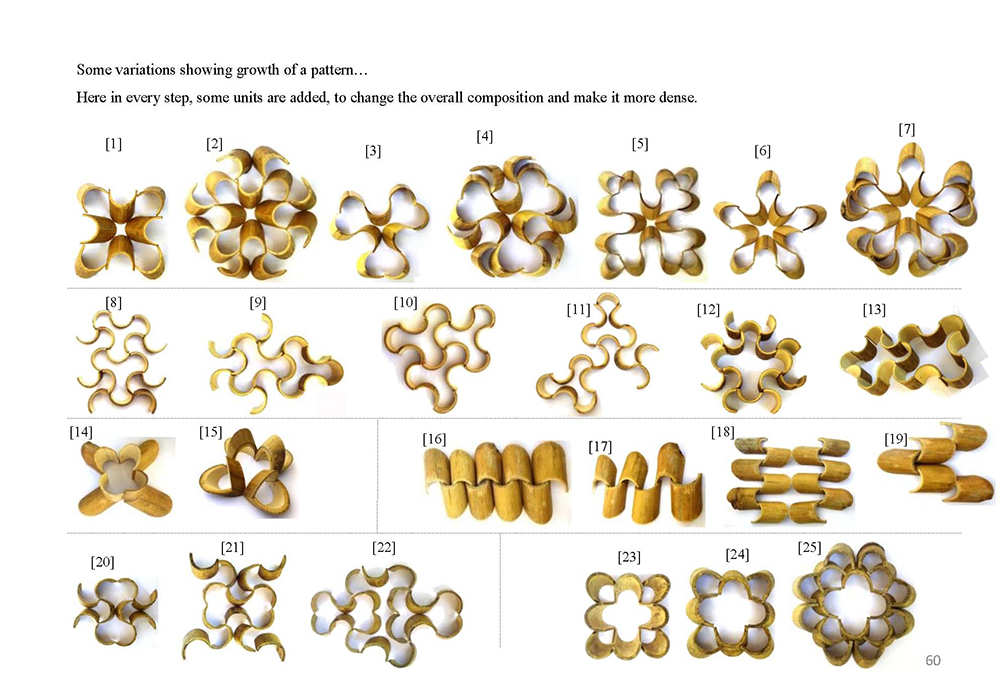 Some variations showing growth of a pattern…

Here in every step, some units are added, to change the overall composition and make it more dense.

[1] [2] [3] [4] [5] [6] [7]

[8] [9] [10] [11] [12] [13]

[14] [15] [16] [17] [18] [19]

[20] [21] [22] [23] [24] [25]

60