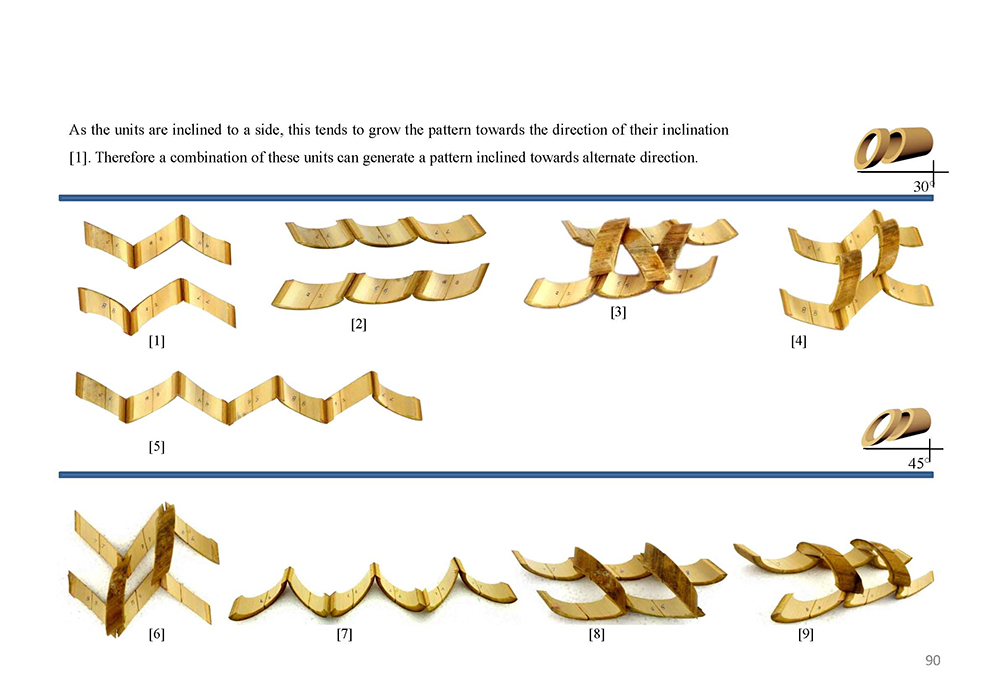 As the units are inclined to a side, this tends to grow the pattern towards the direction of their inclination [1]. Therefore a combination of these units can generate a pattern inclined towards alternate direction.

30°

[1]

[2]

[3]

[4]

[5]

45°

[6]

[7]

[8]

[9]

90